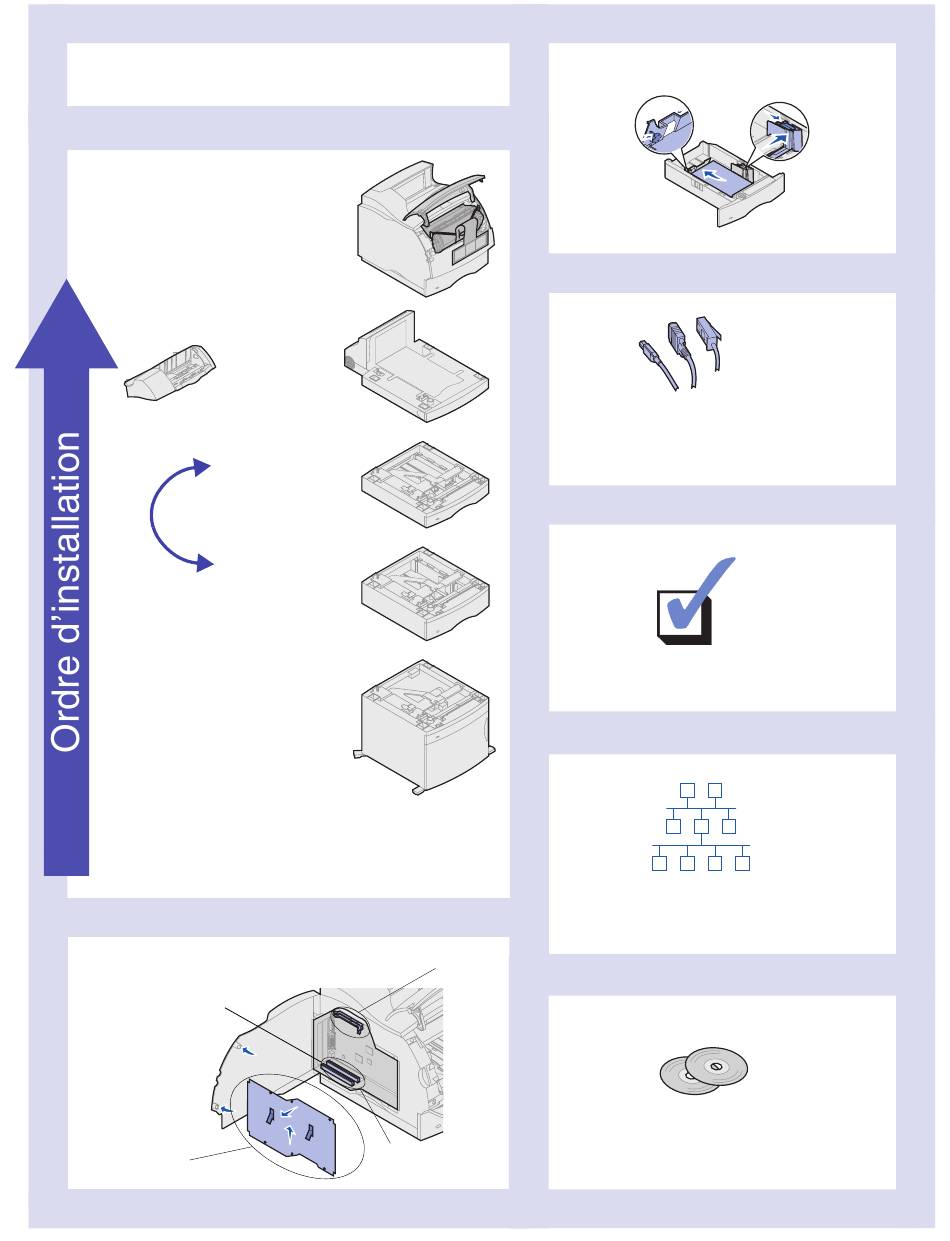 Ordre d'installation