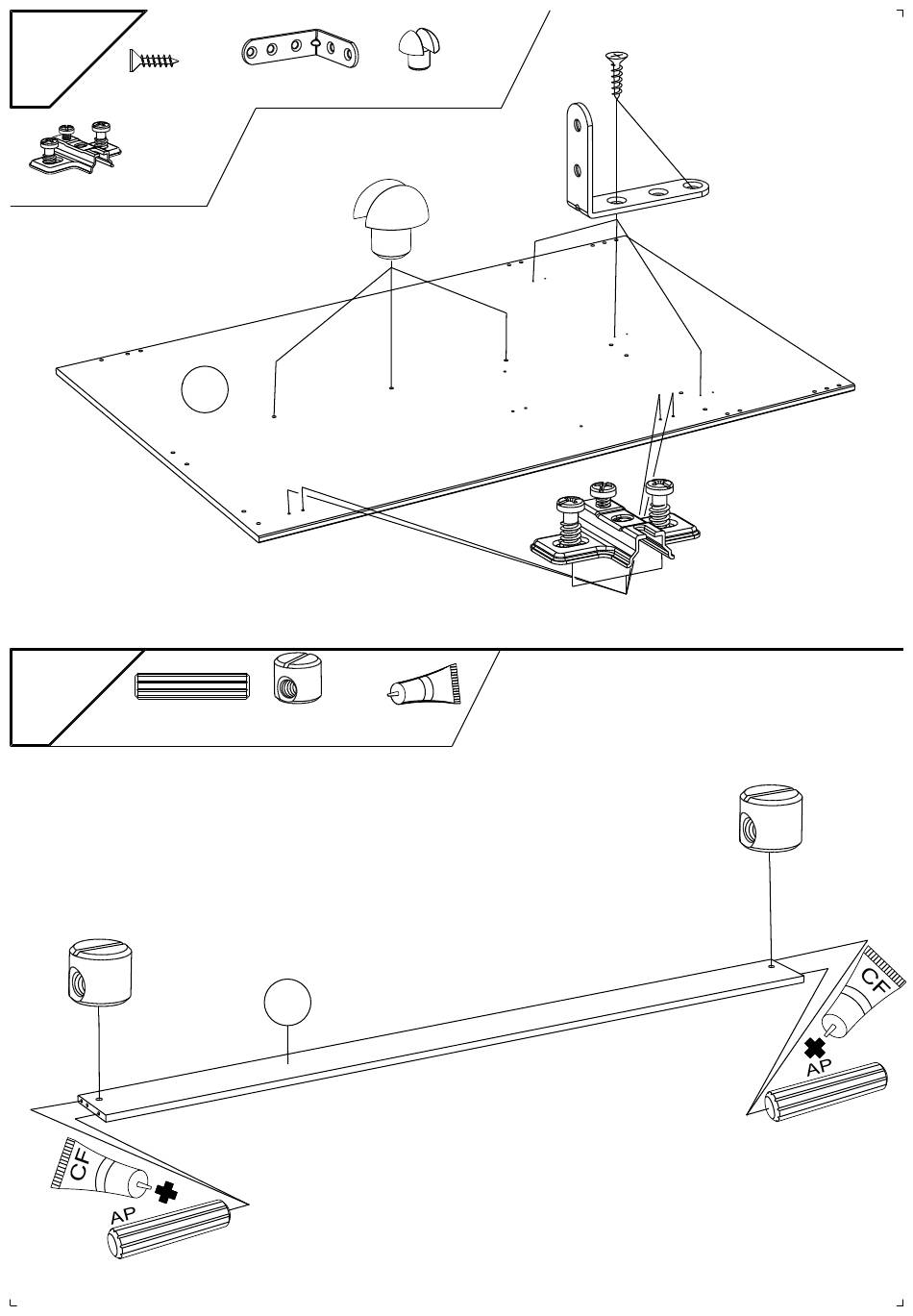 CF
AP
CF
AP