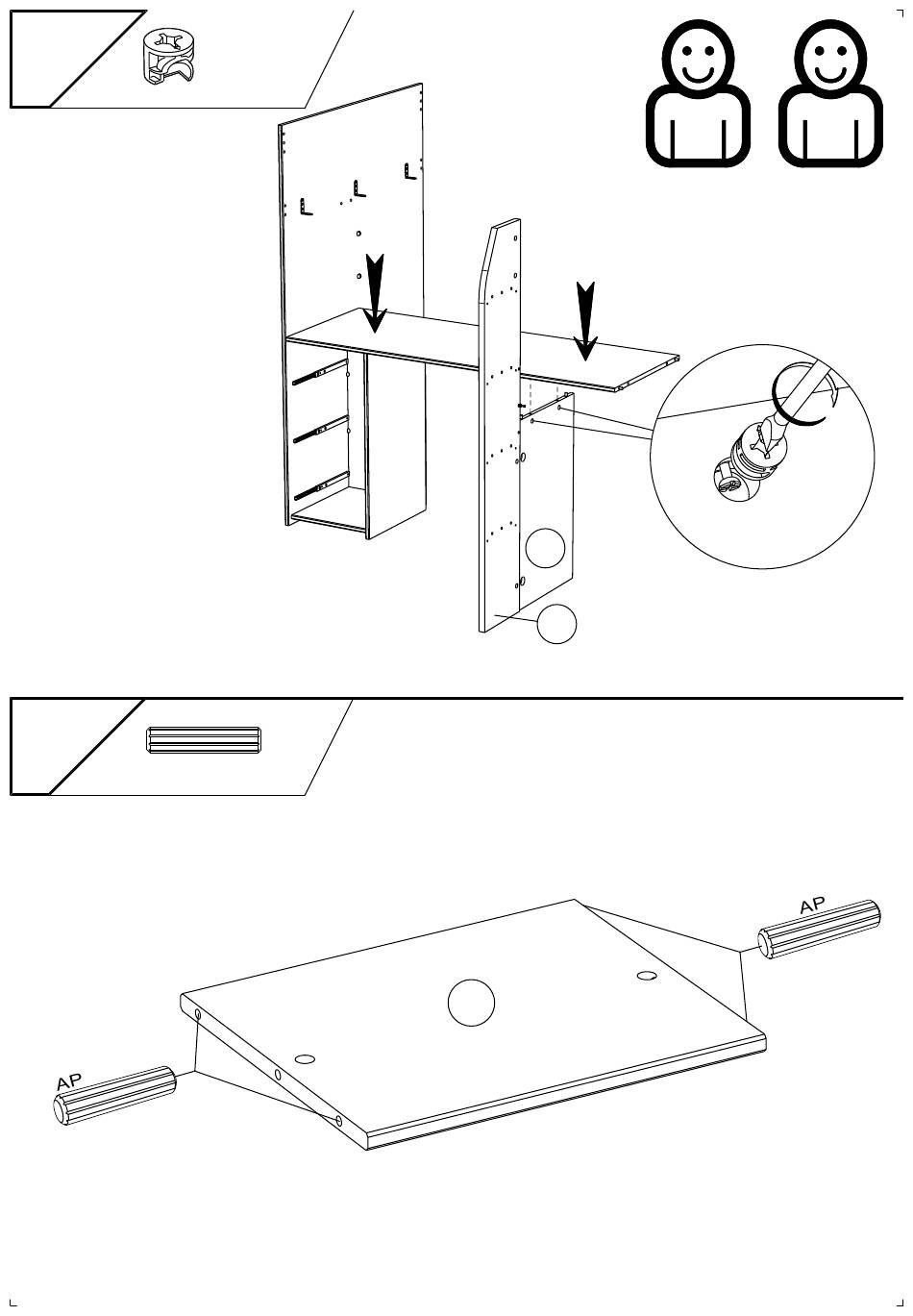 AP

AP