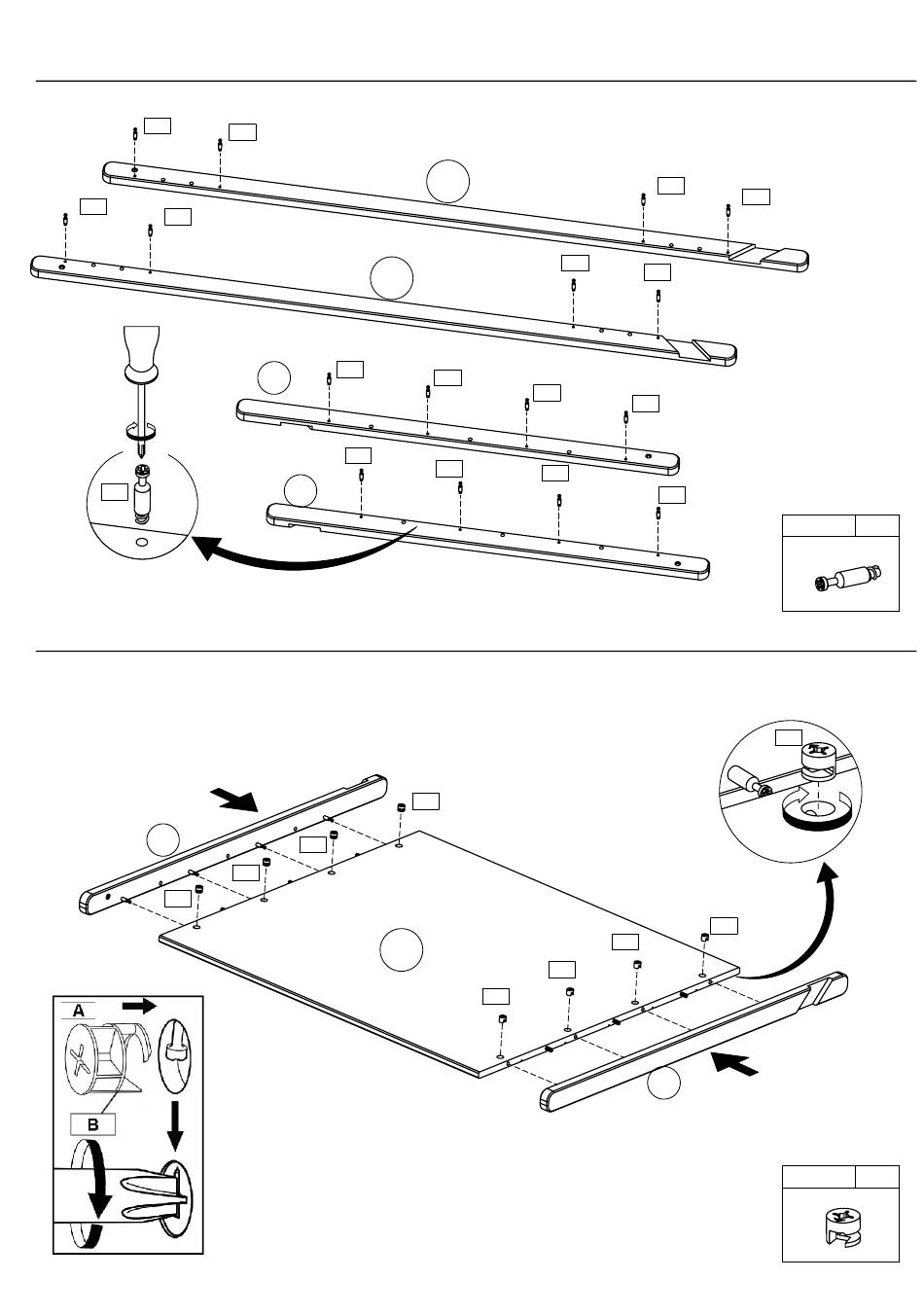 A

B