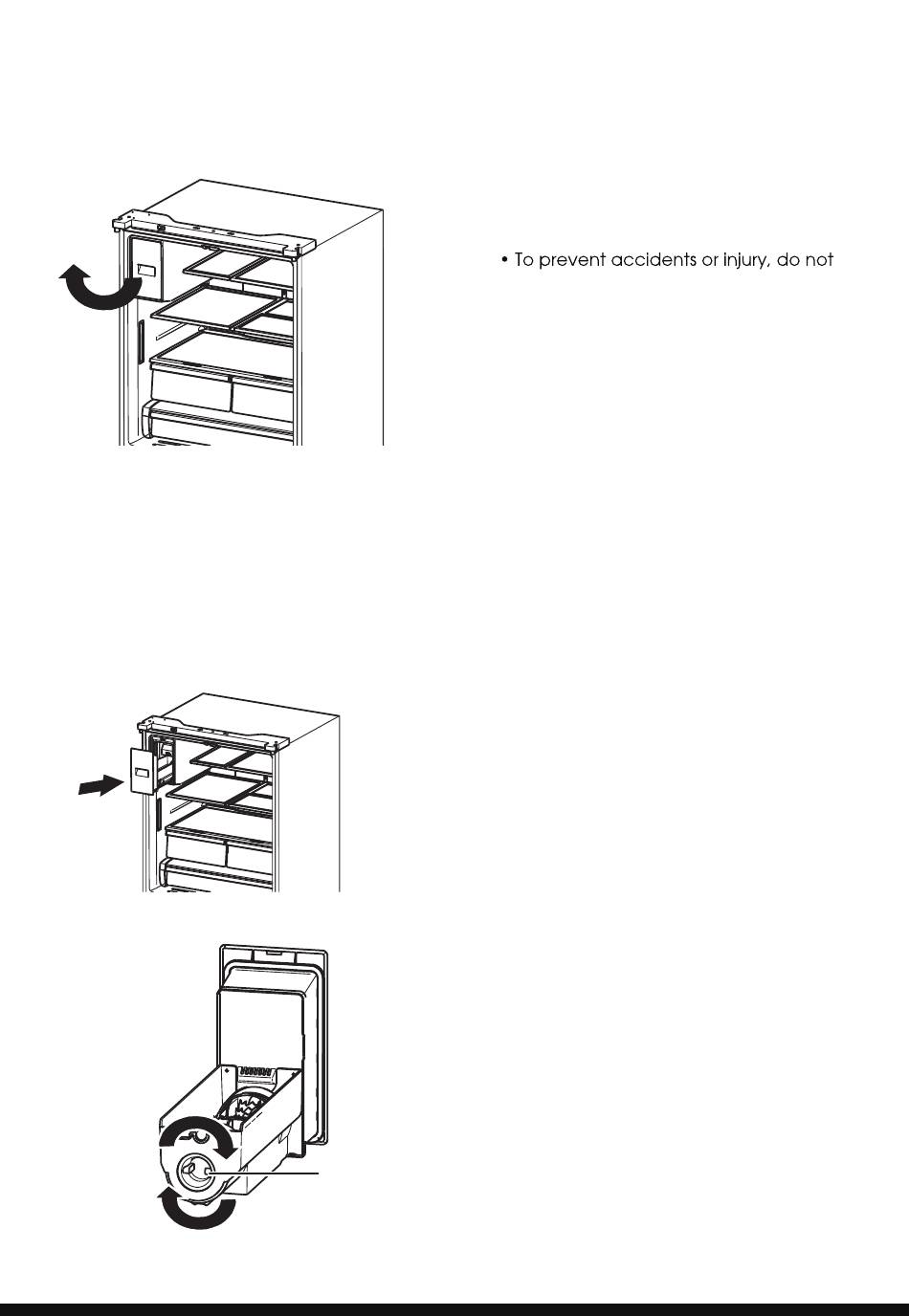 • To prevent accidents or injury, do not