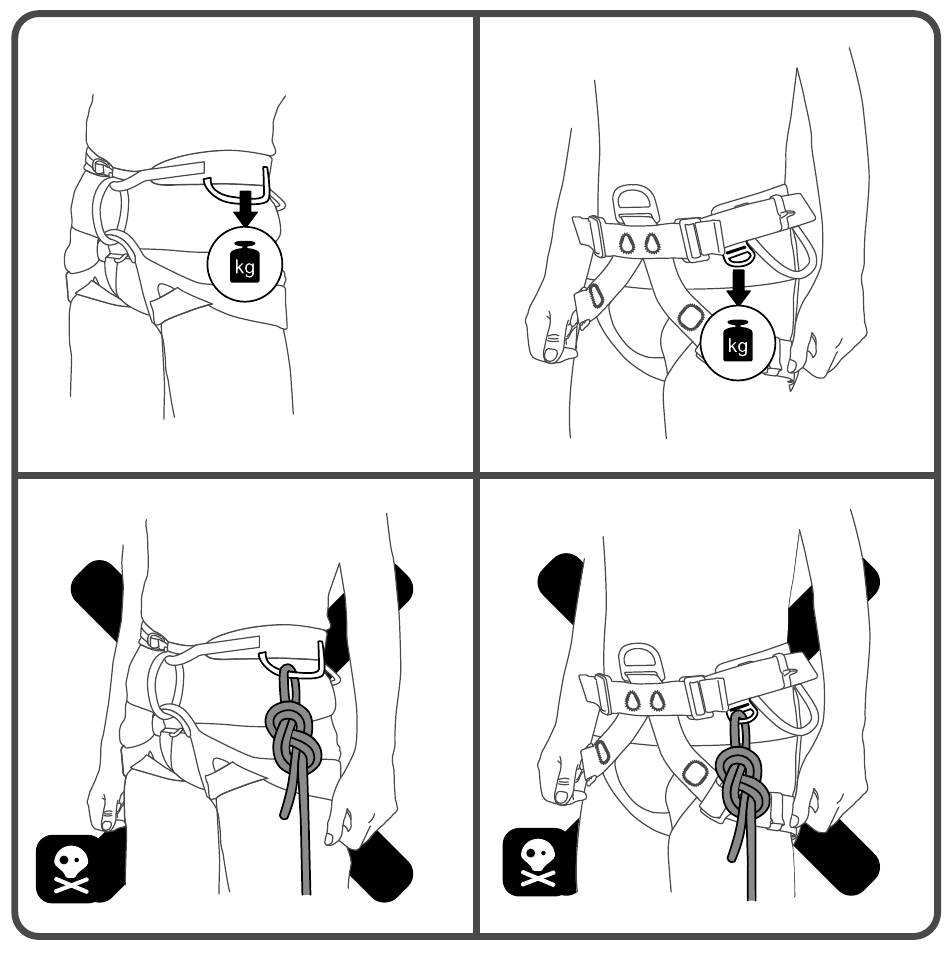 kg

kg