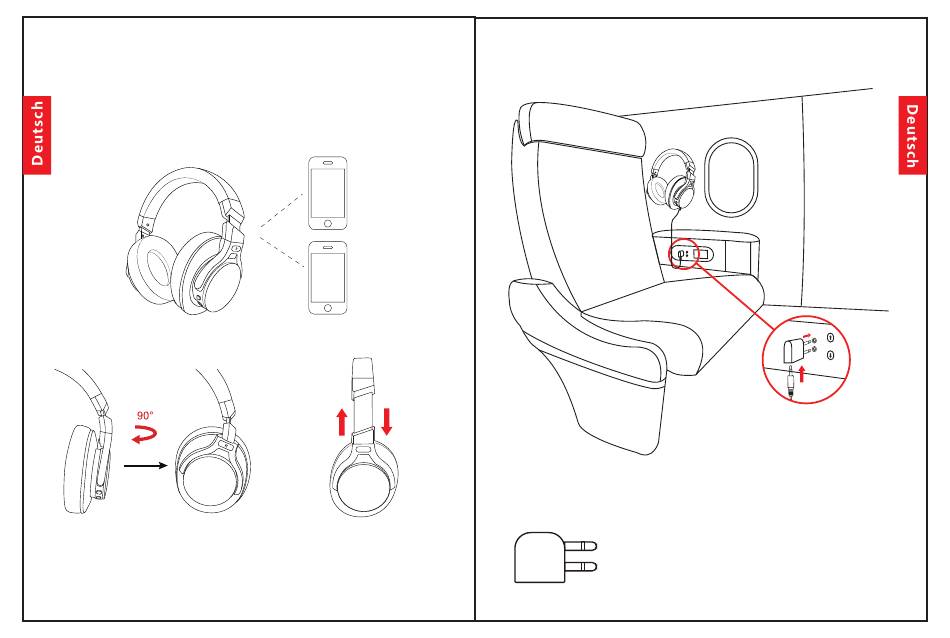 Deutsch

90°

Deutsch