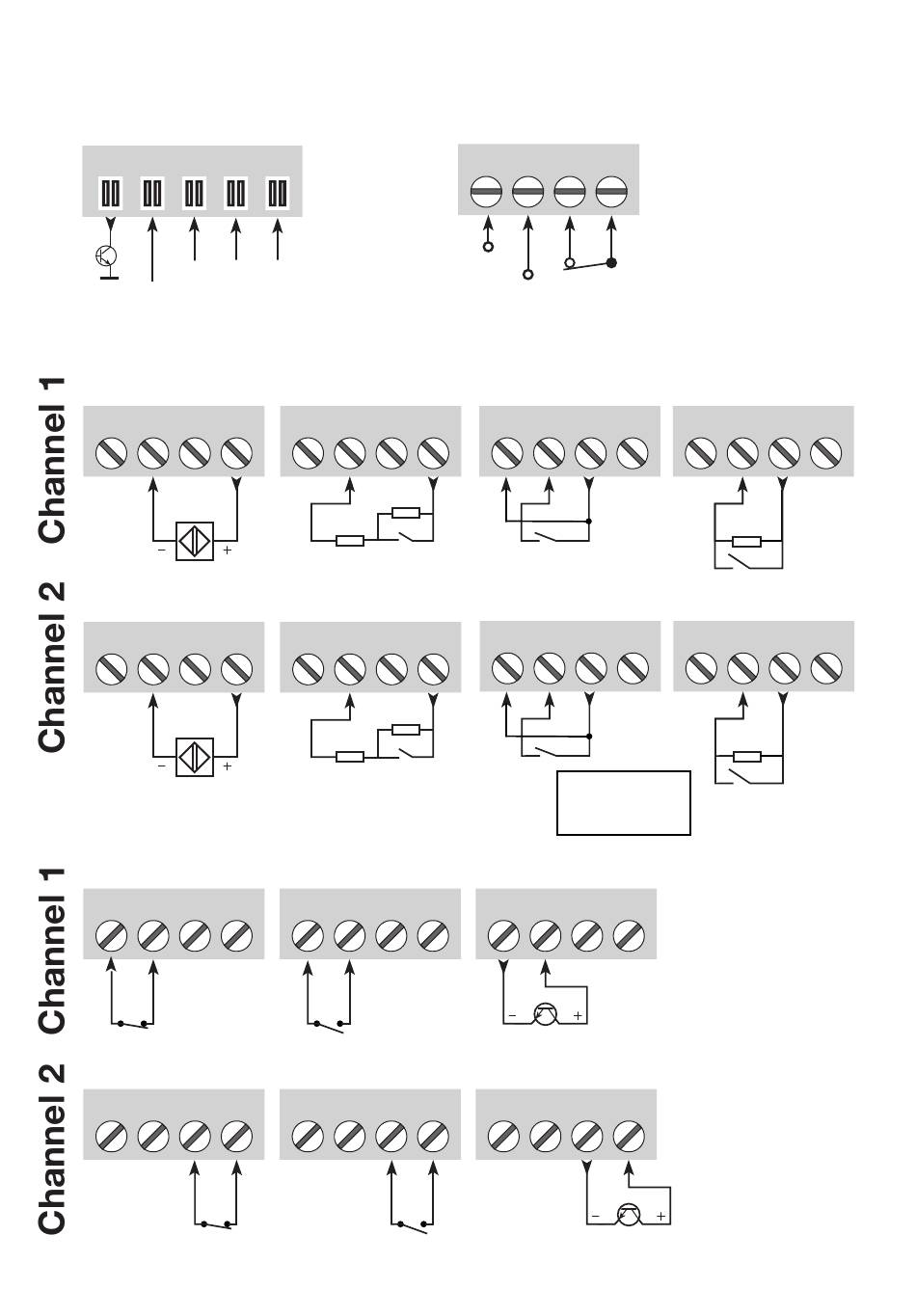 Channel 1

−
+

Channel 2

−
+

Channel 1

−
+

Channel 2

−
+