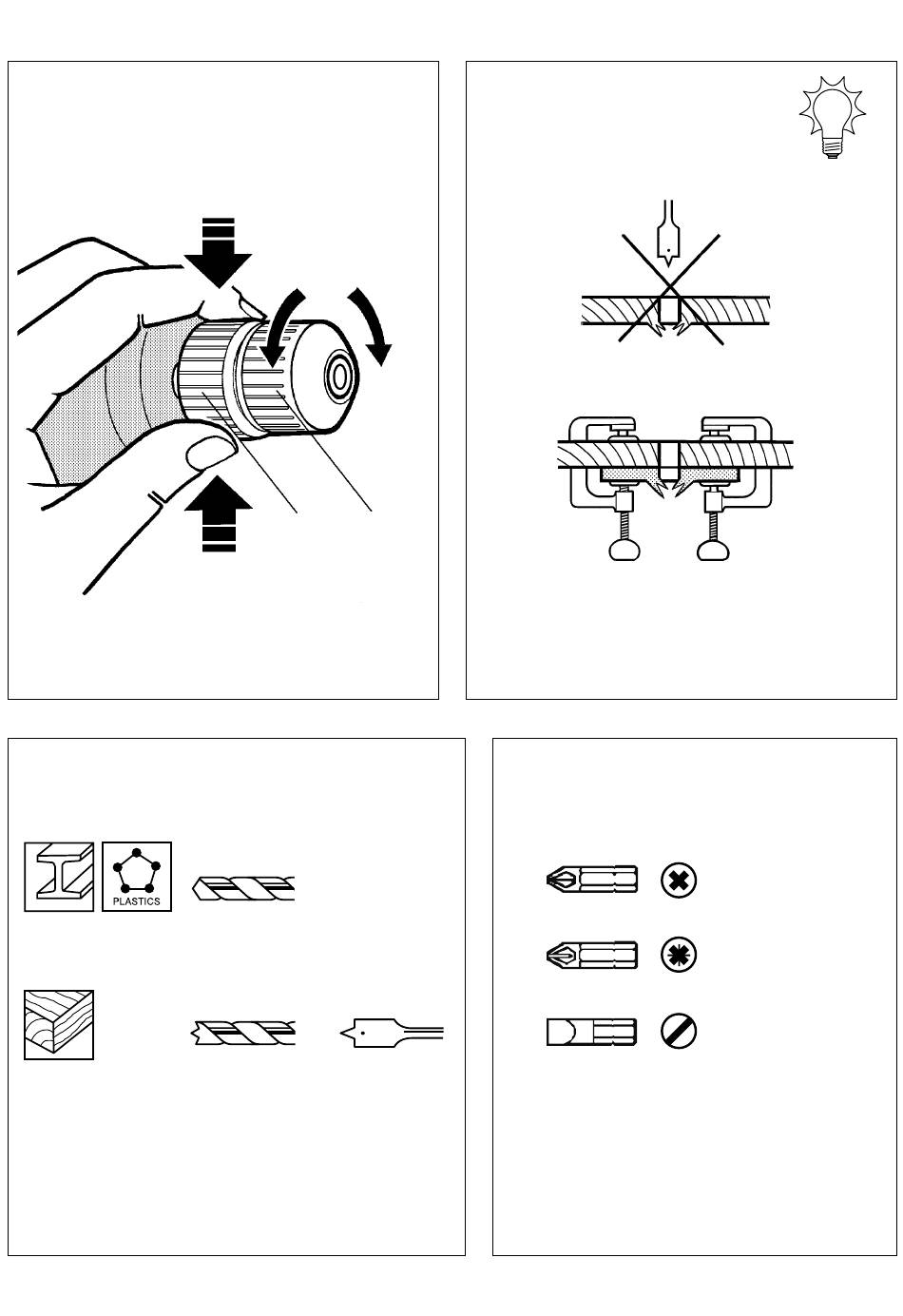 PLASTICS