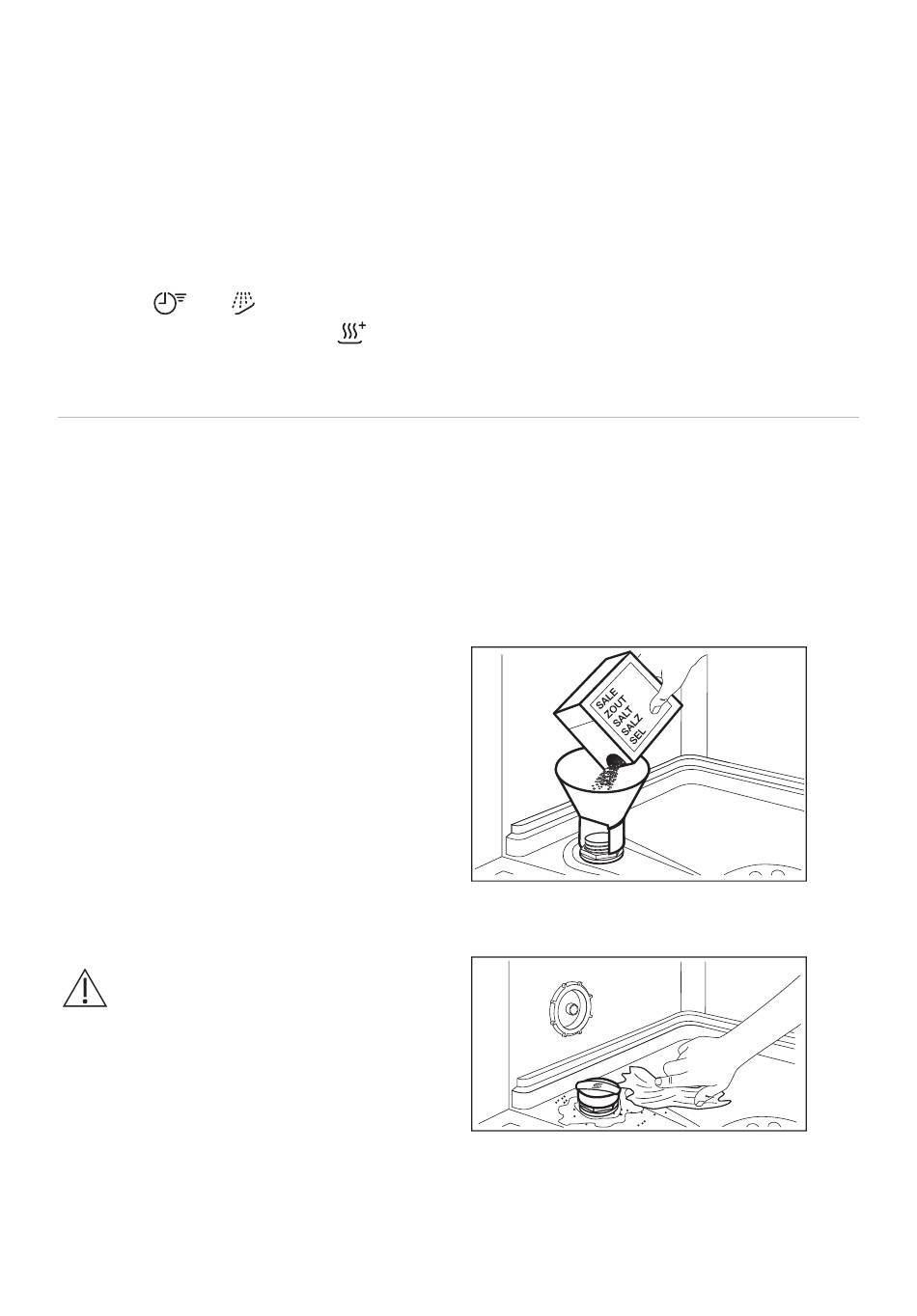 SALE
ZOUT
SALT
SALZ
SEL