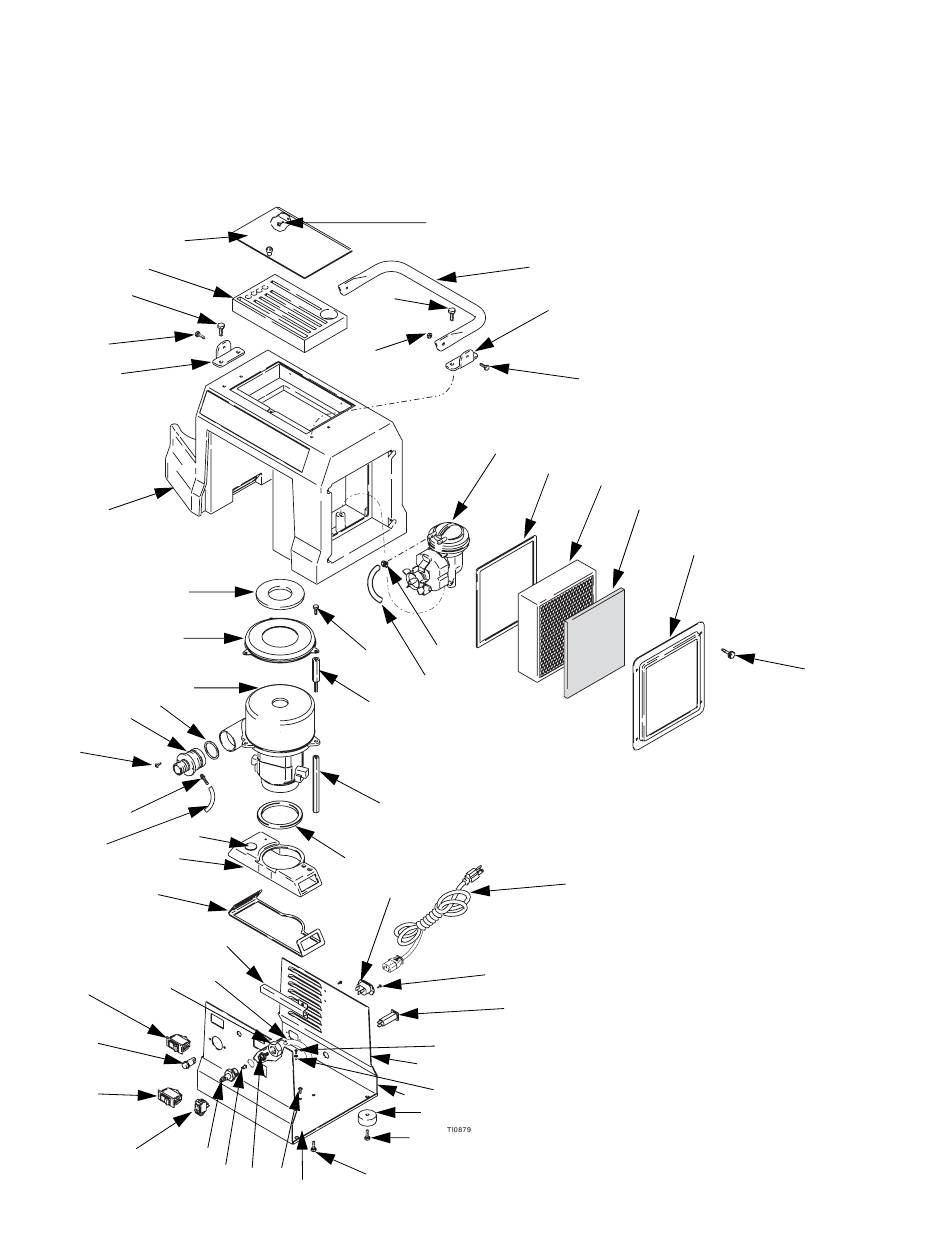 TI0879