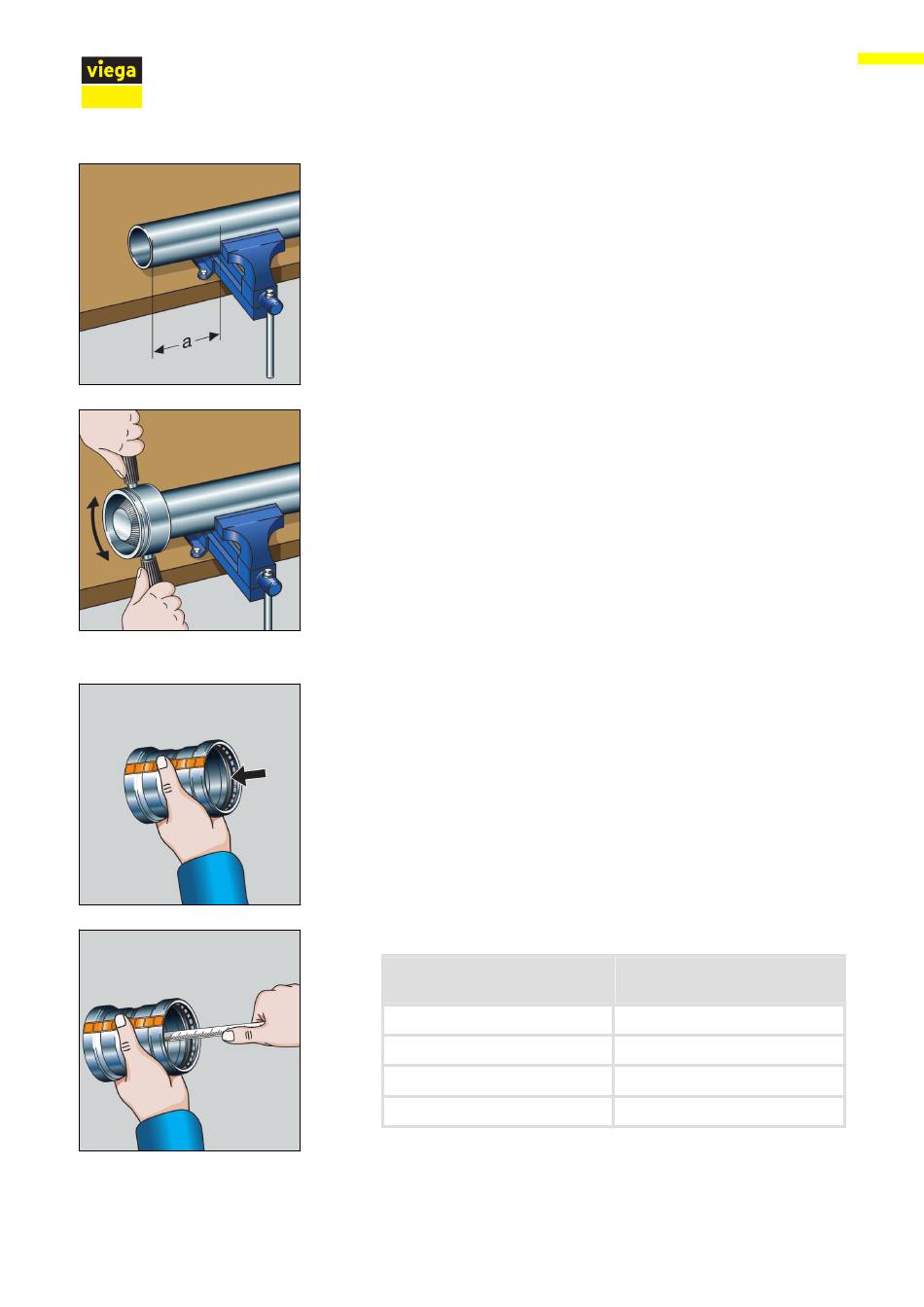 viega

a