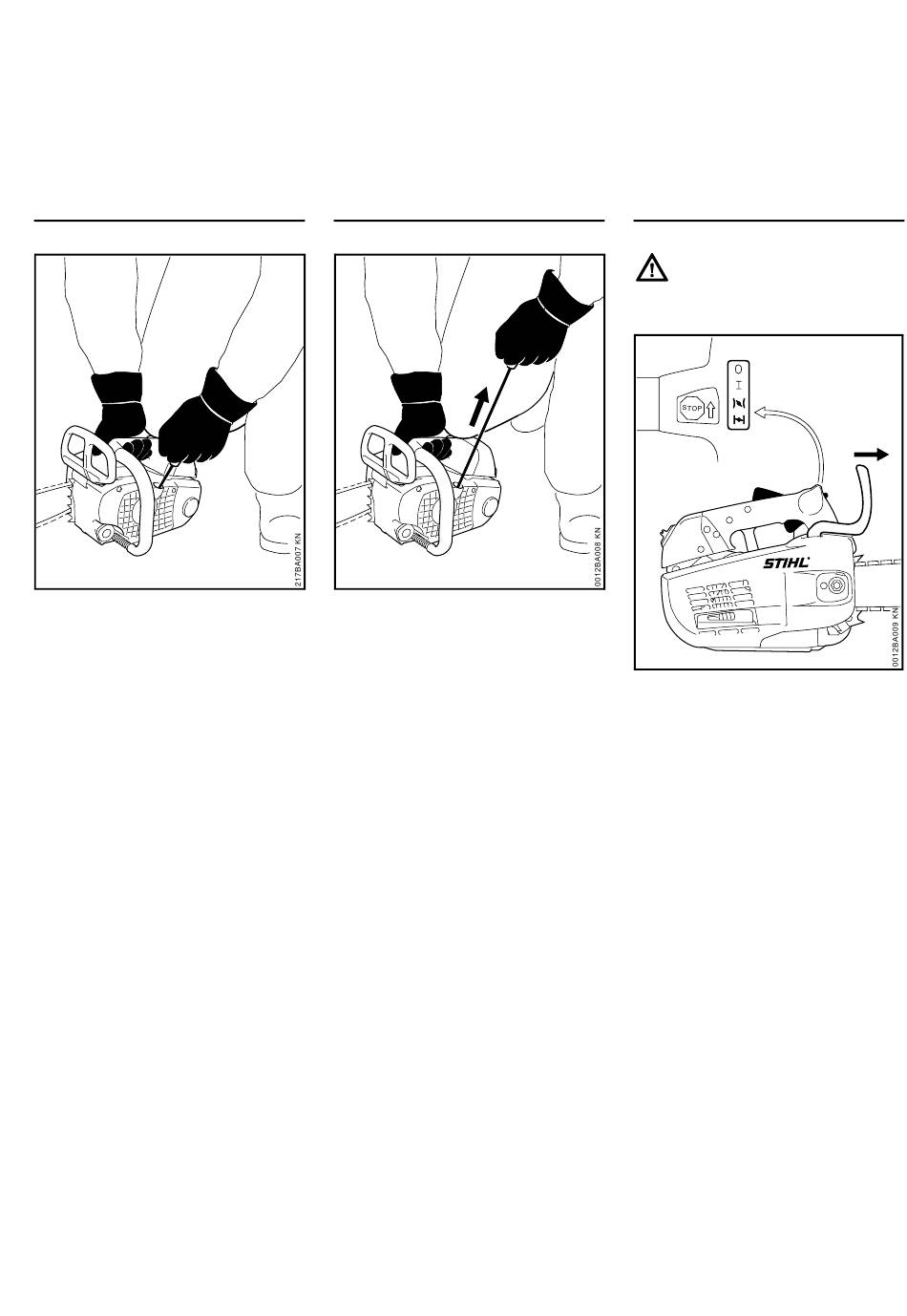 217BA007 KN

0012BA008 KN

STOP

0

I

STIHL

0012BA009 KN