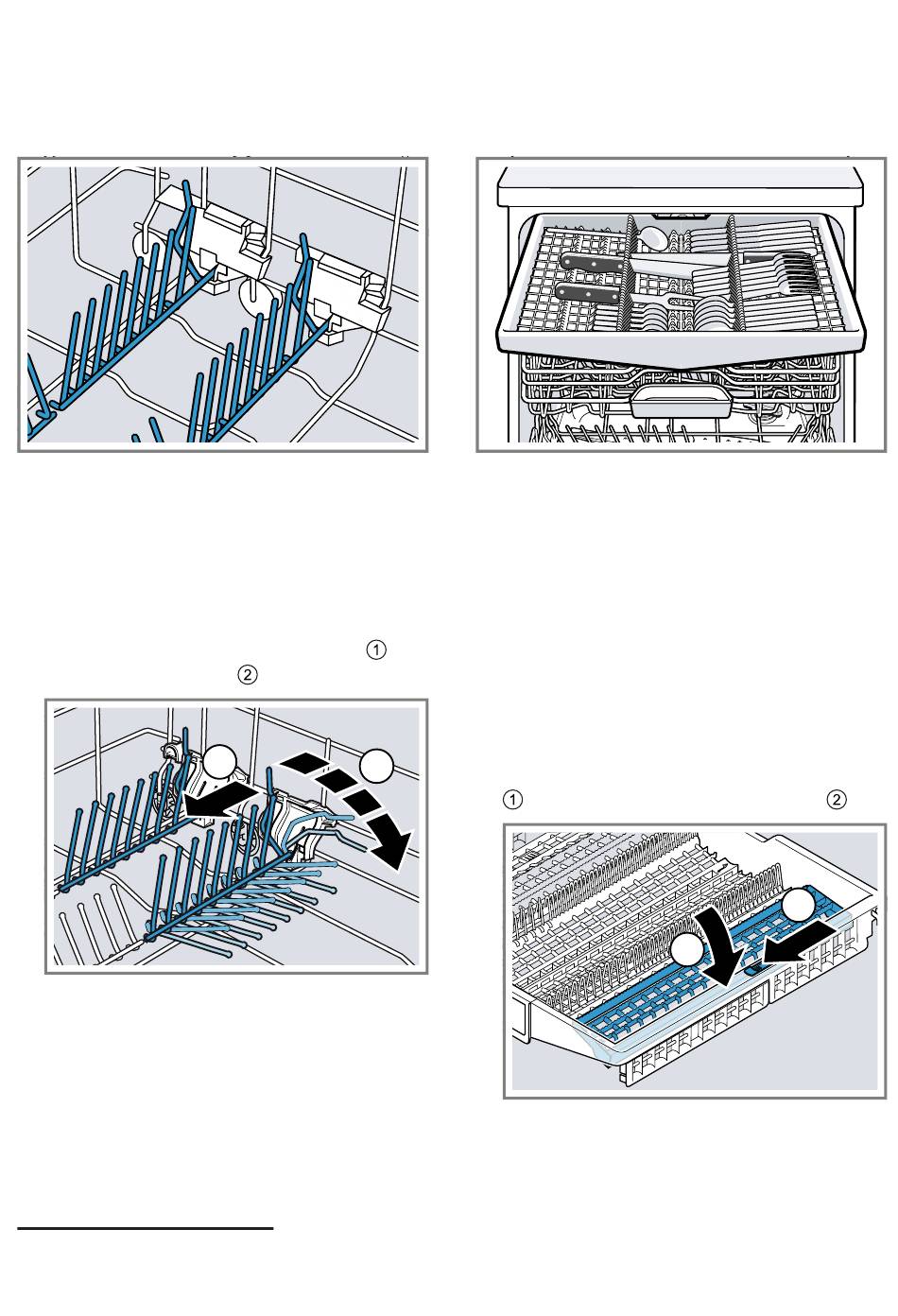 ①
②
①
②