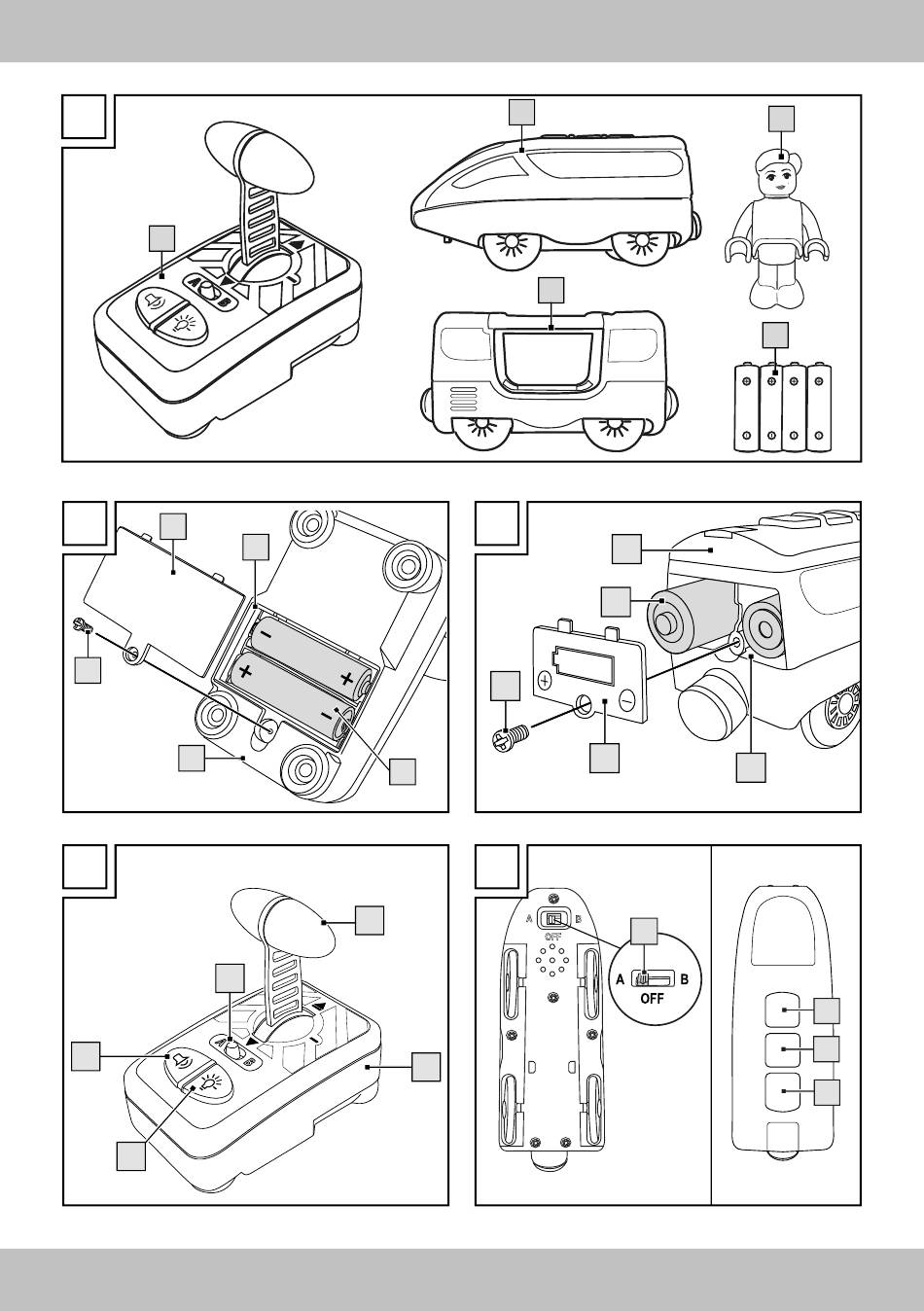 A
B
OFF
A
B
OFF