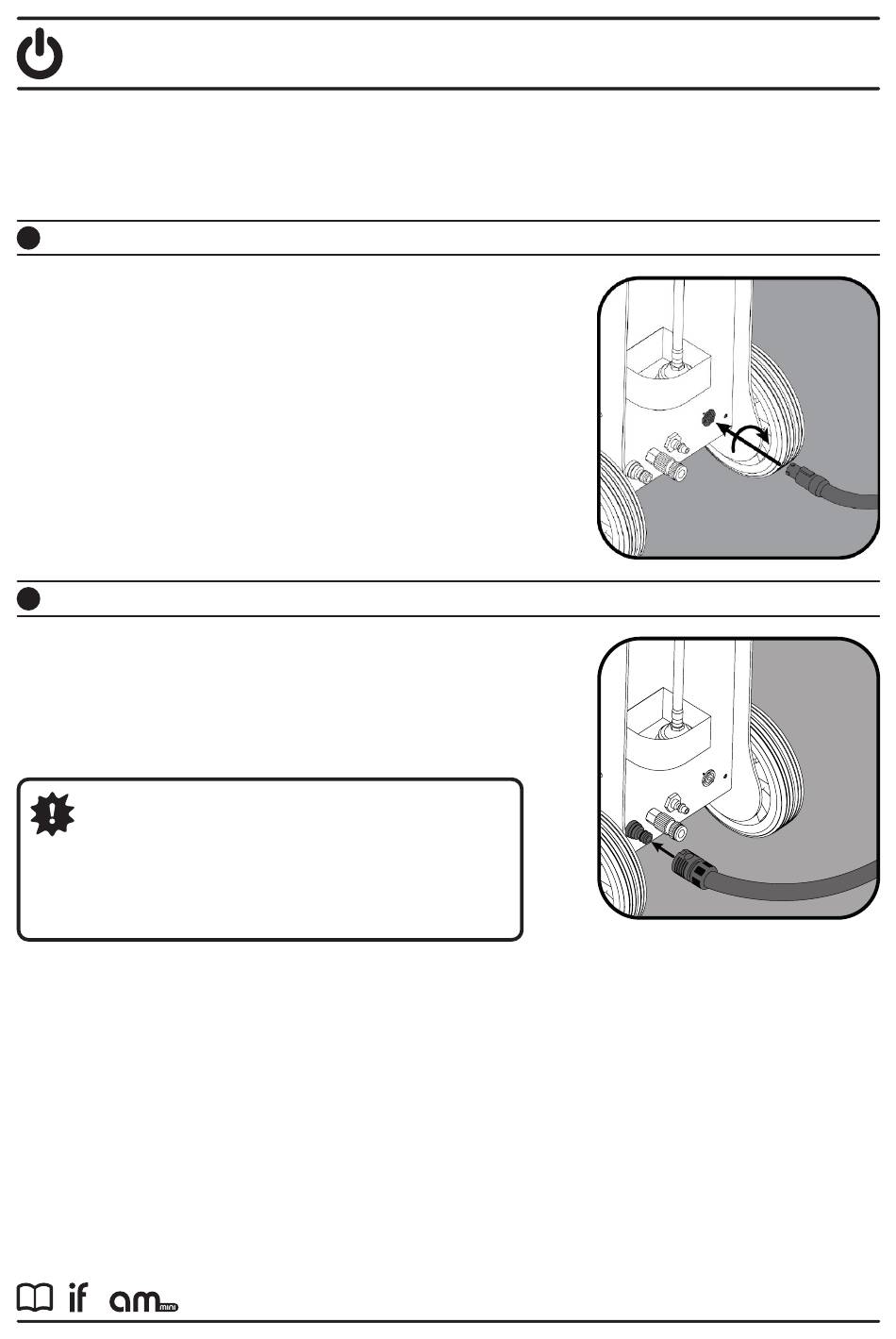 if am mini