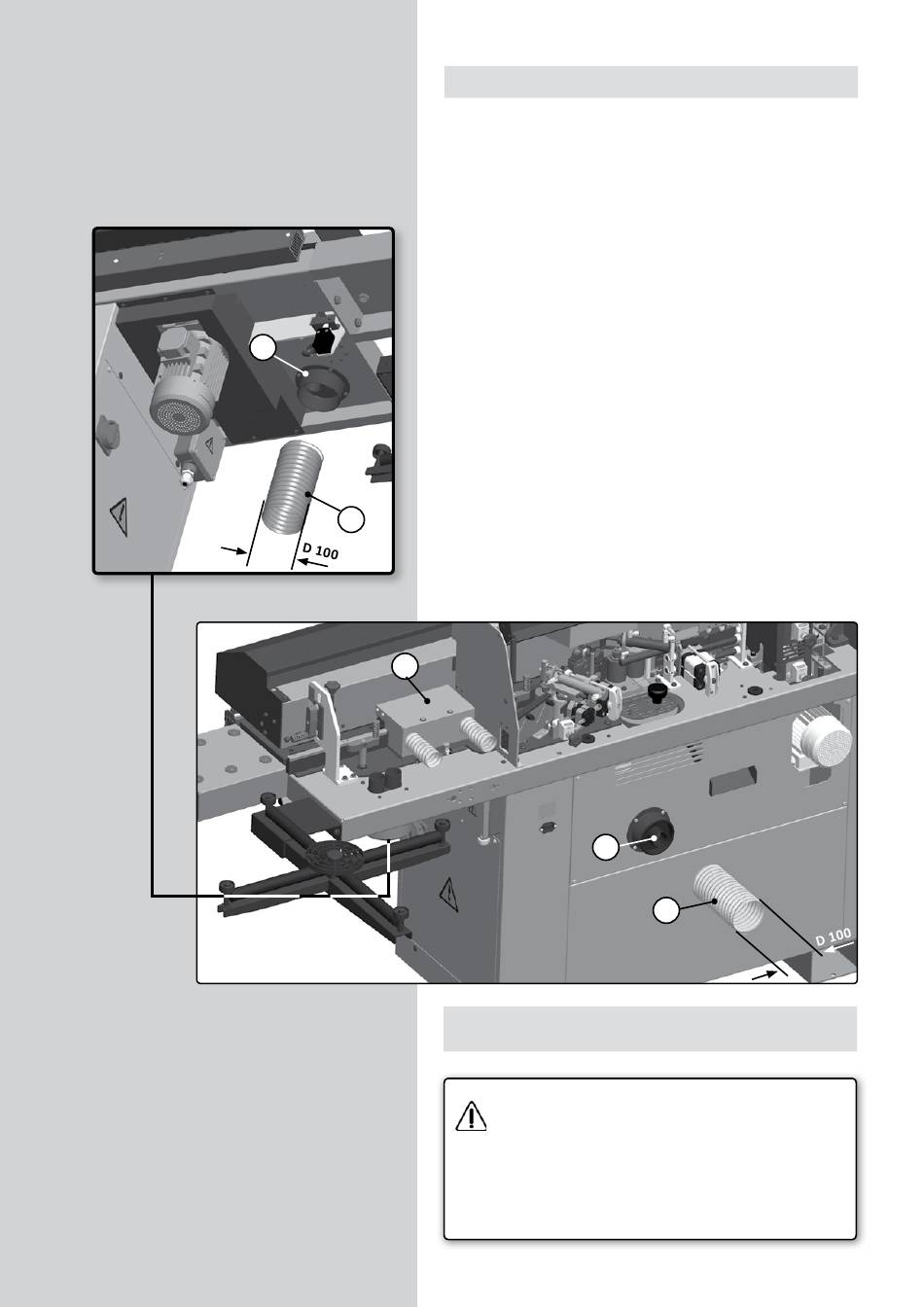 D 100

D 100