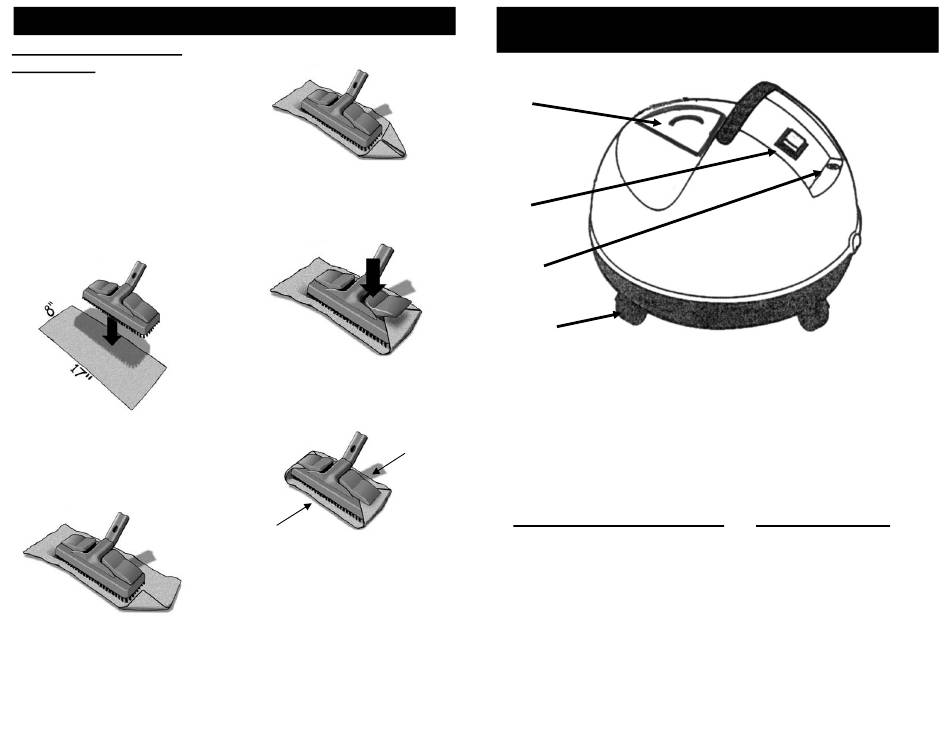 8"

17"