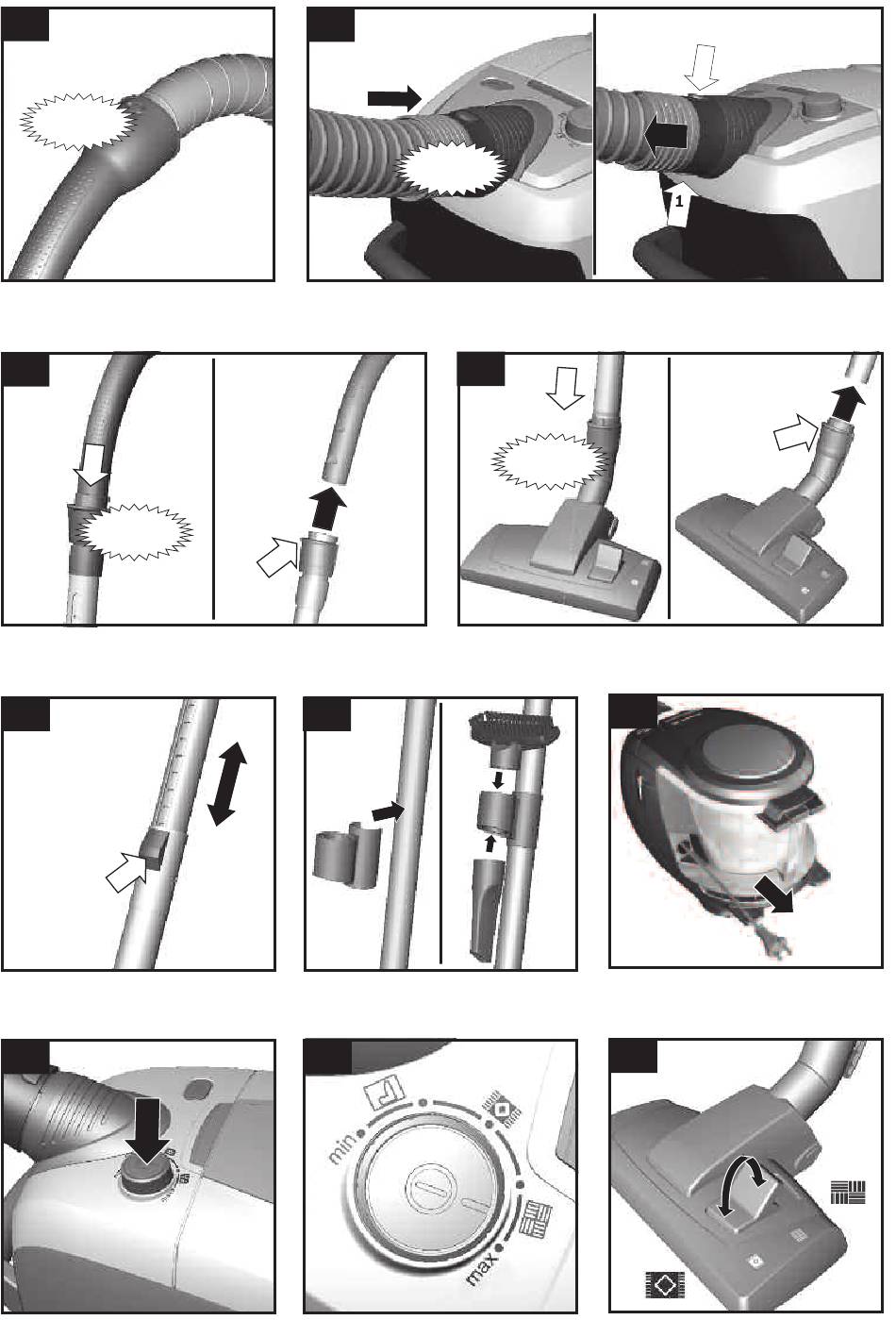 1

min

max