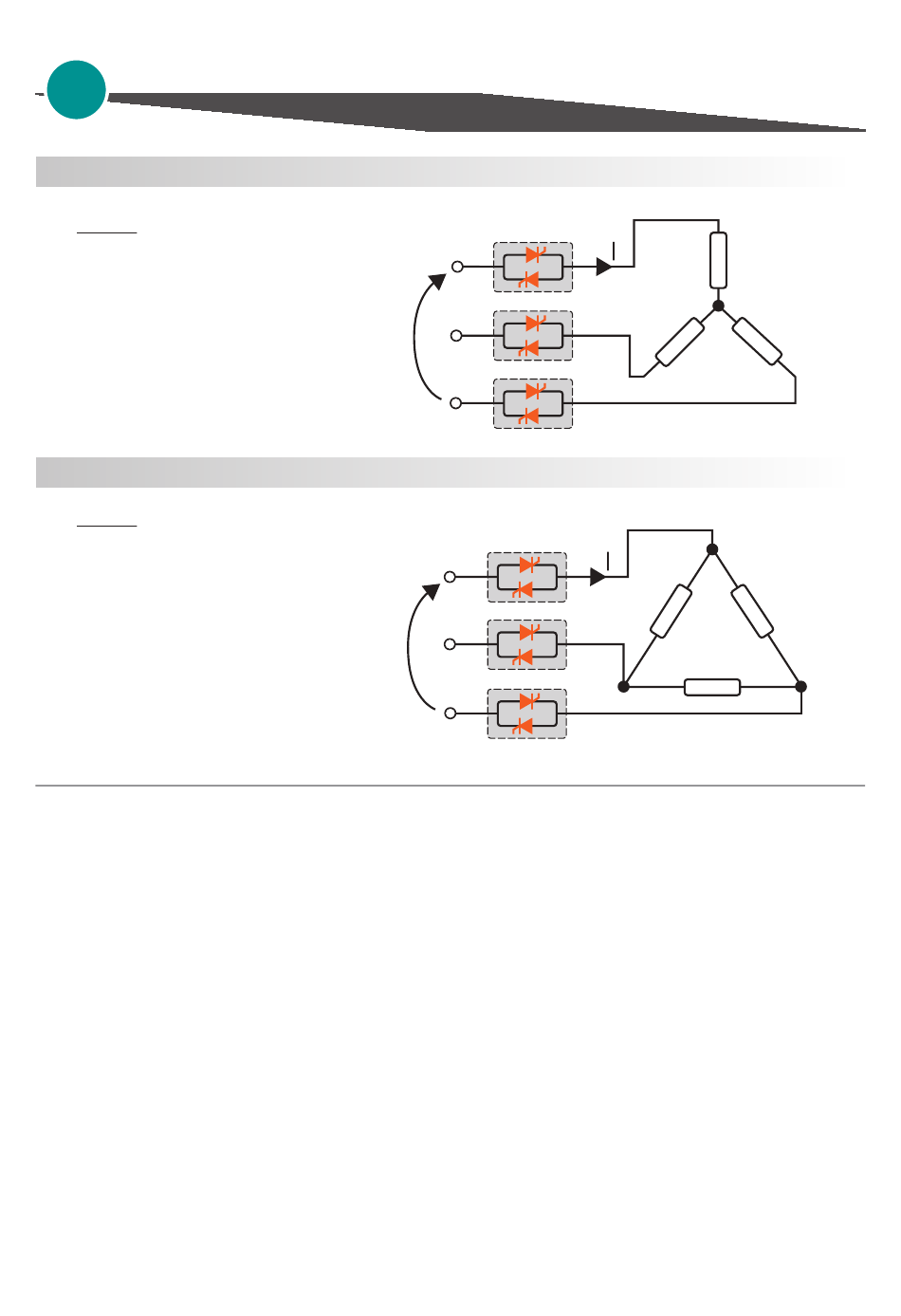 I

I