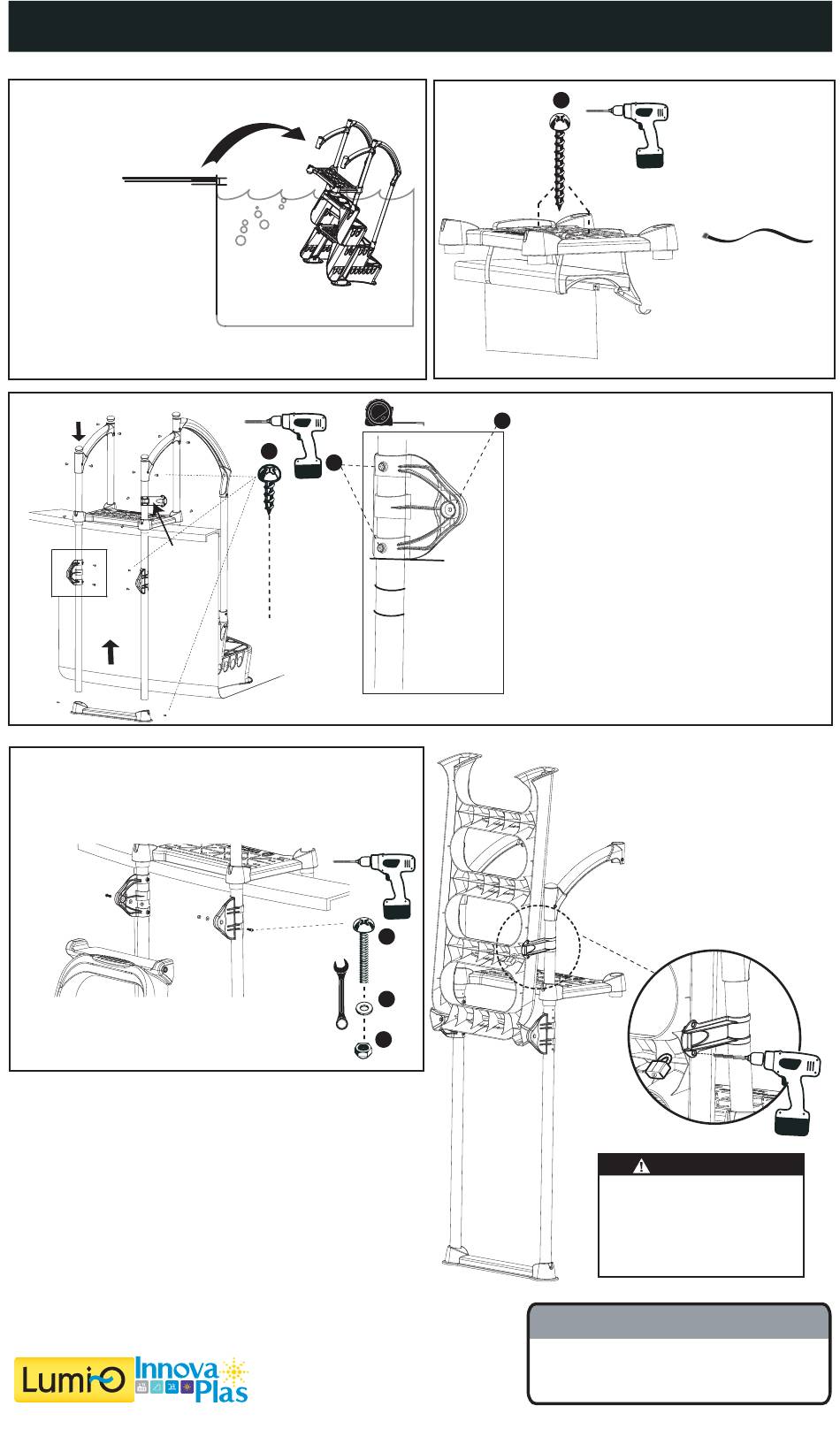 Lumi-O

Innova Plas