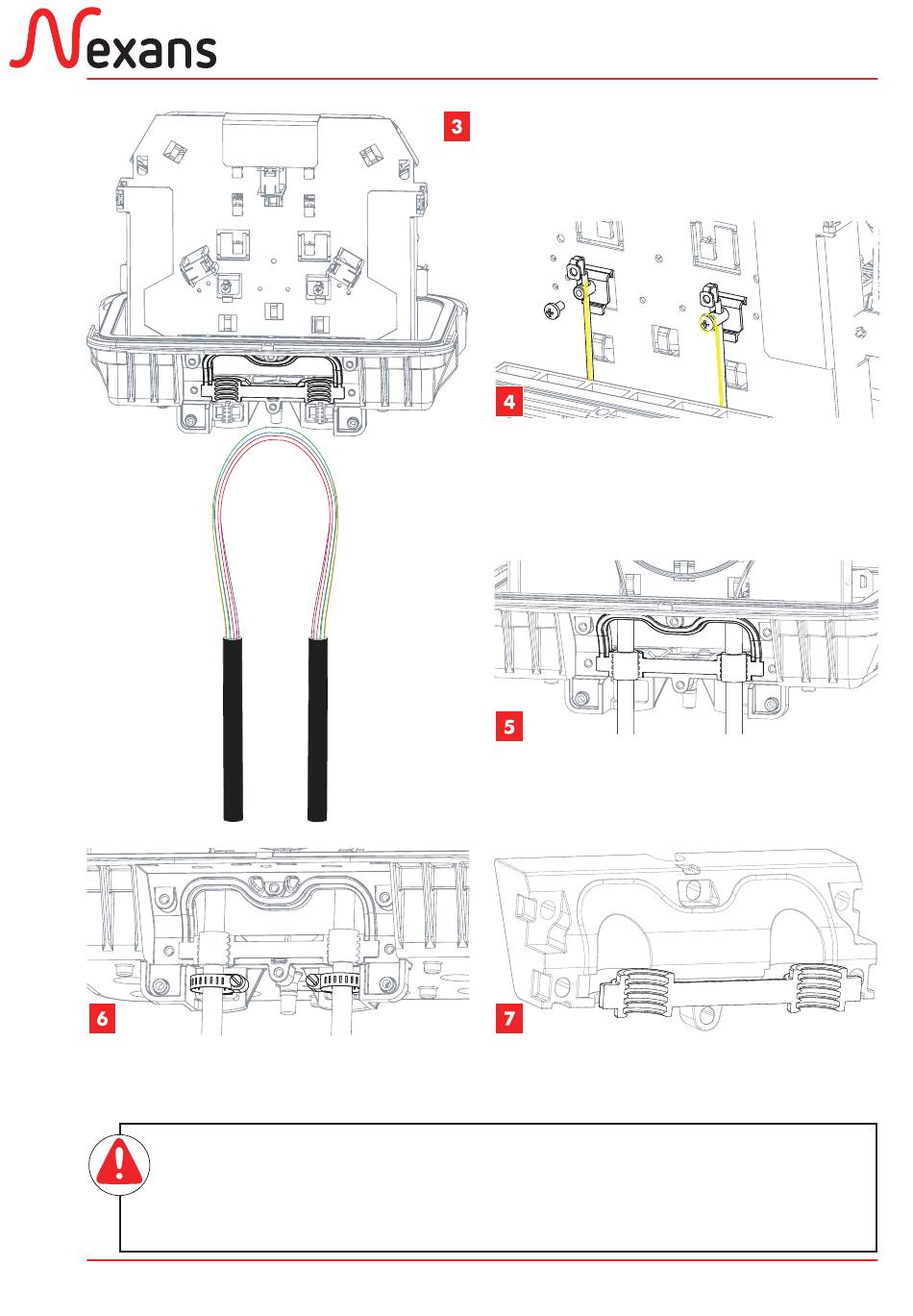 Nexans

3

4

5

6

7