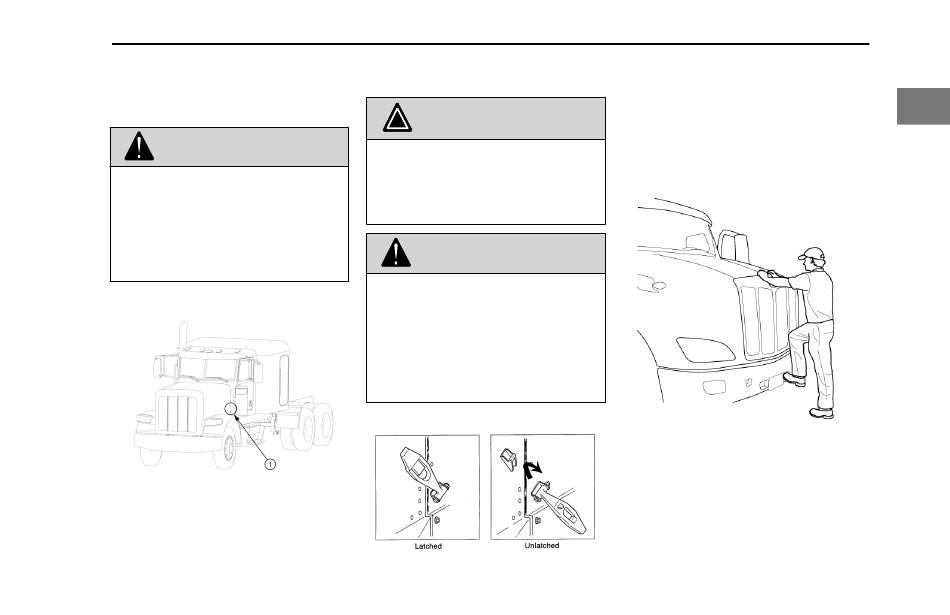 1

Latched

Unlatched