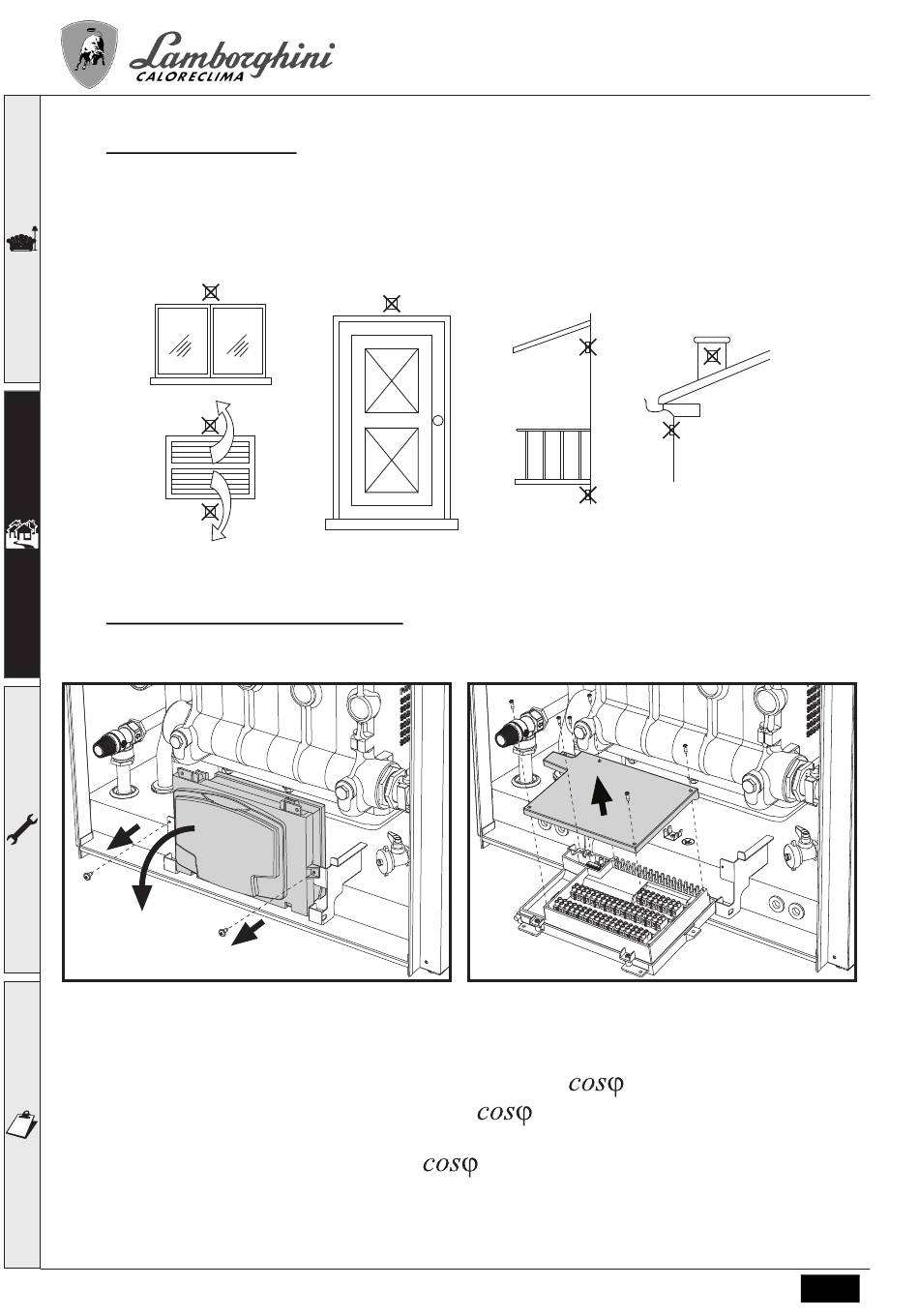 Lamborghini
CALORECLIMA

$cos\varphi$

$cos\varphi$

$cos\varphi$