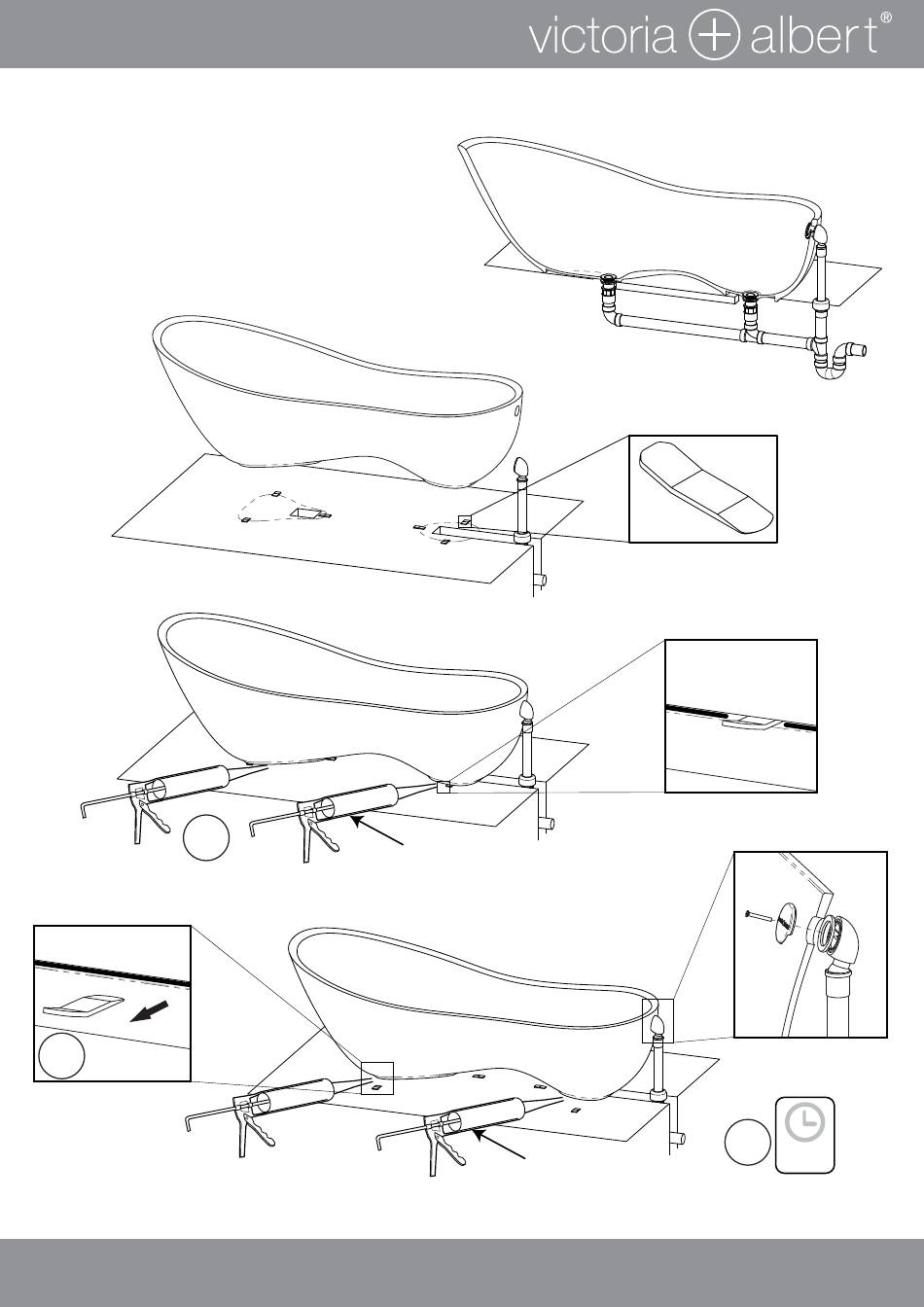 victoria + albert®