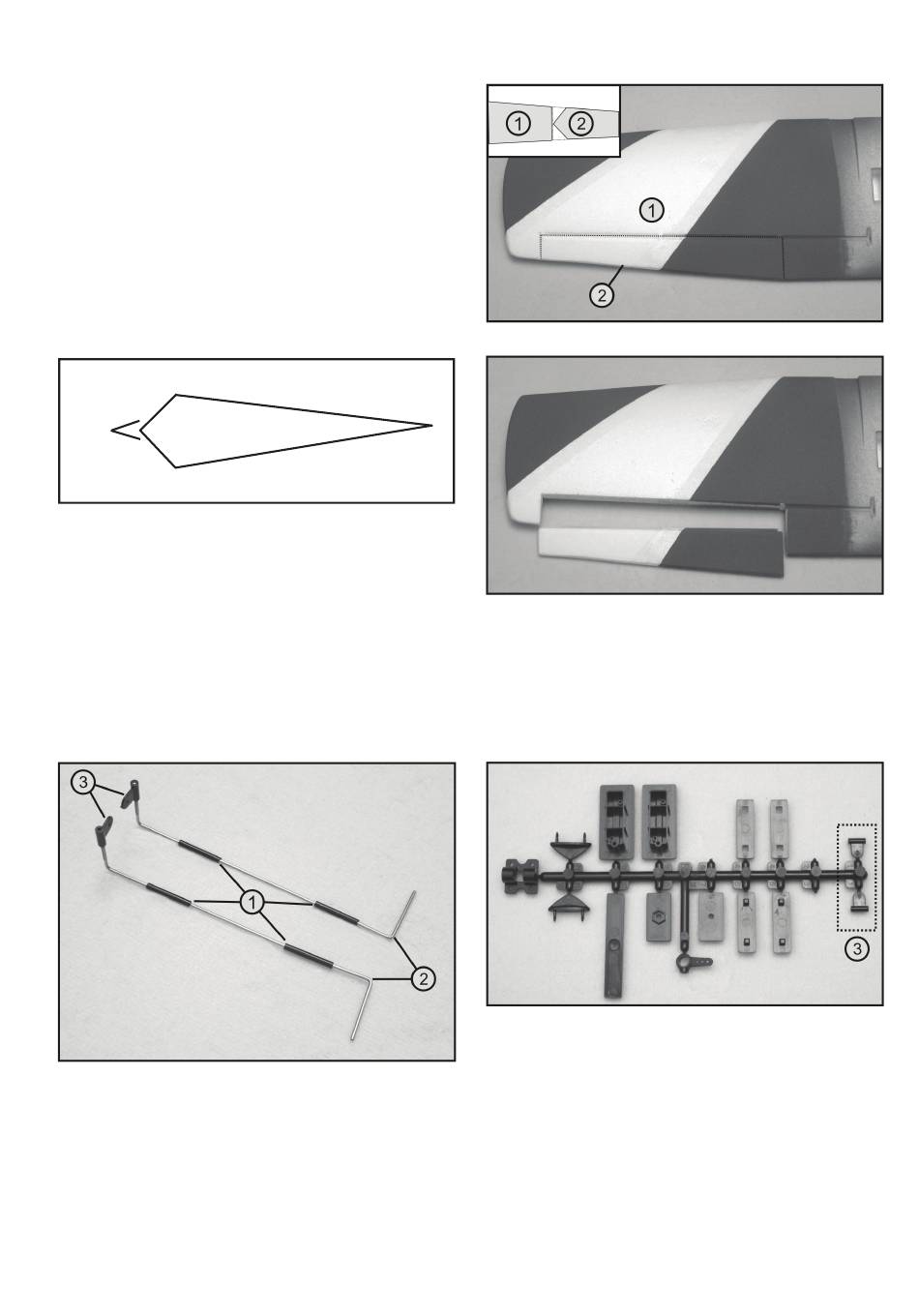 ① ②

①

②

③

①

②

③