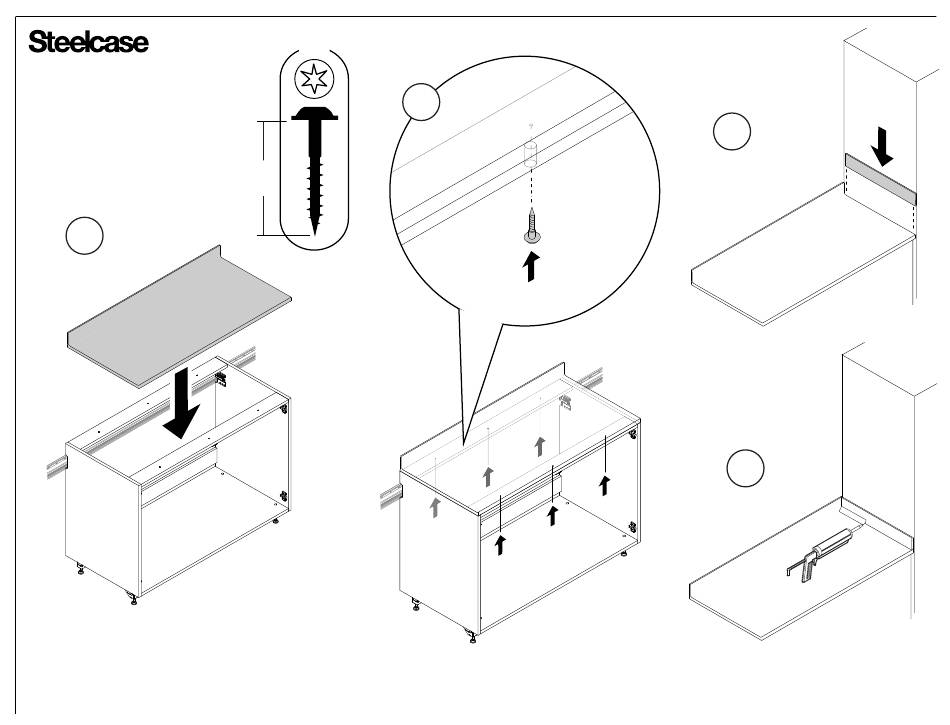 Steelcase