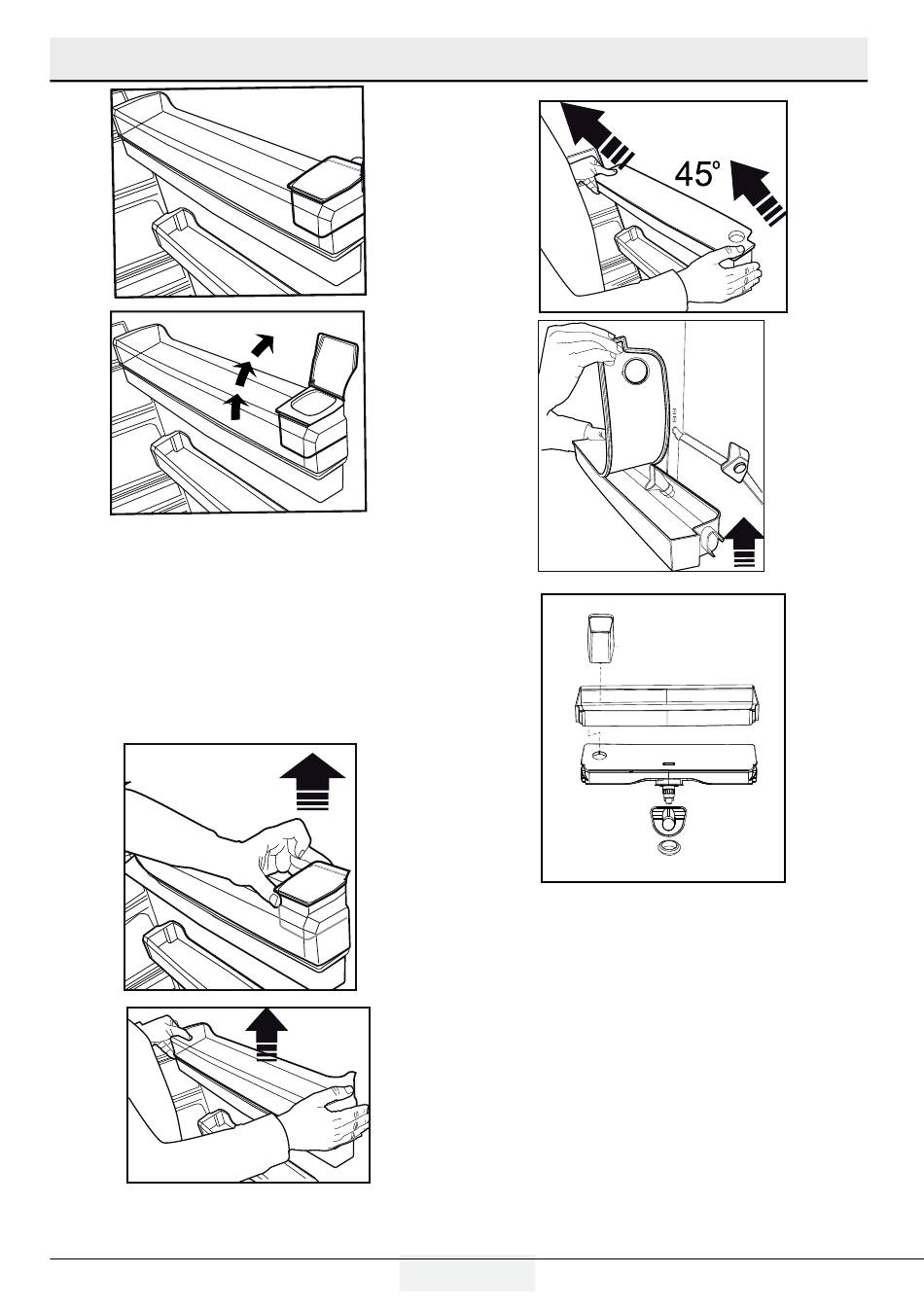 45°