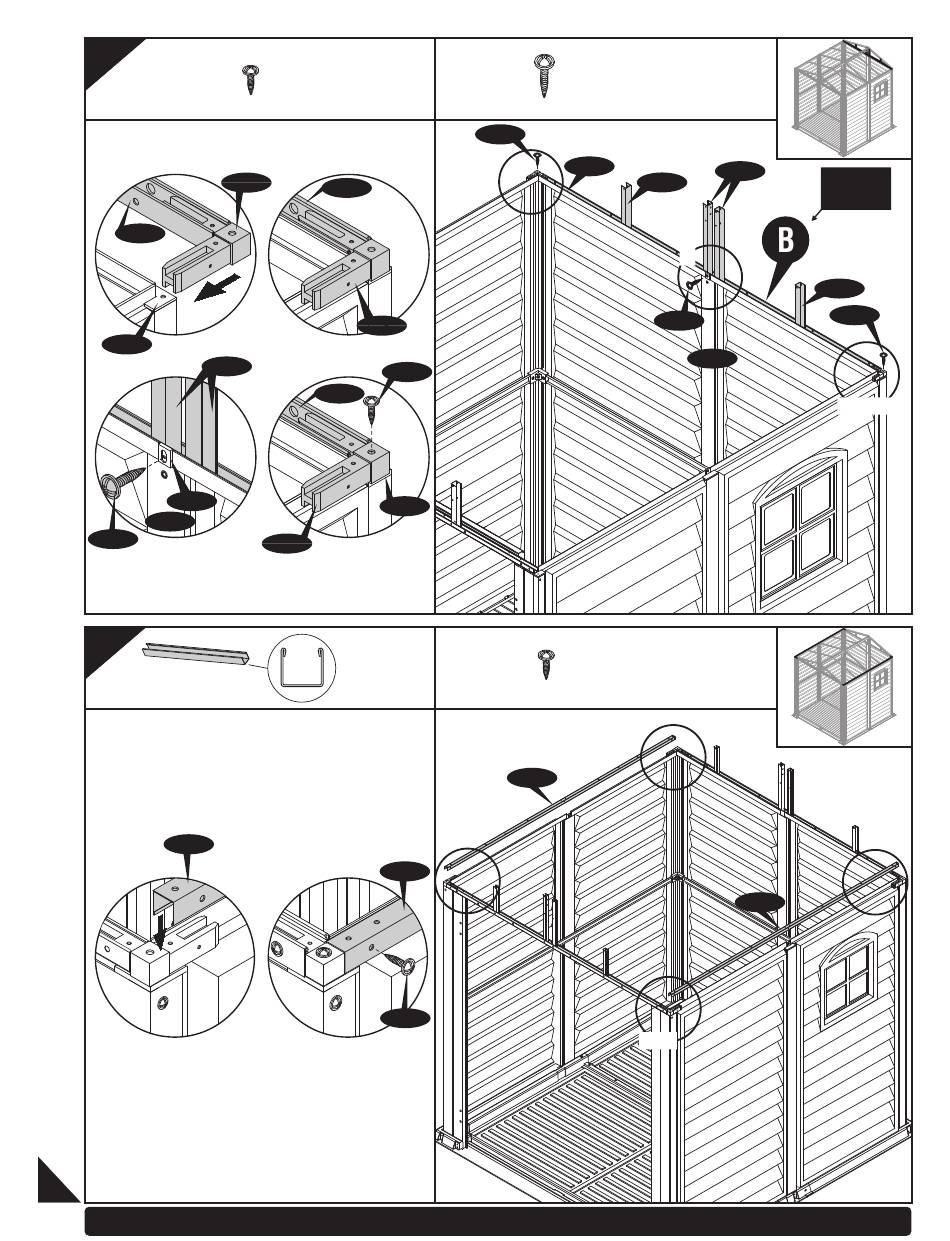 B