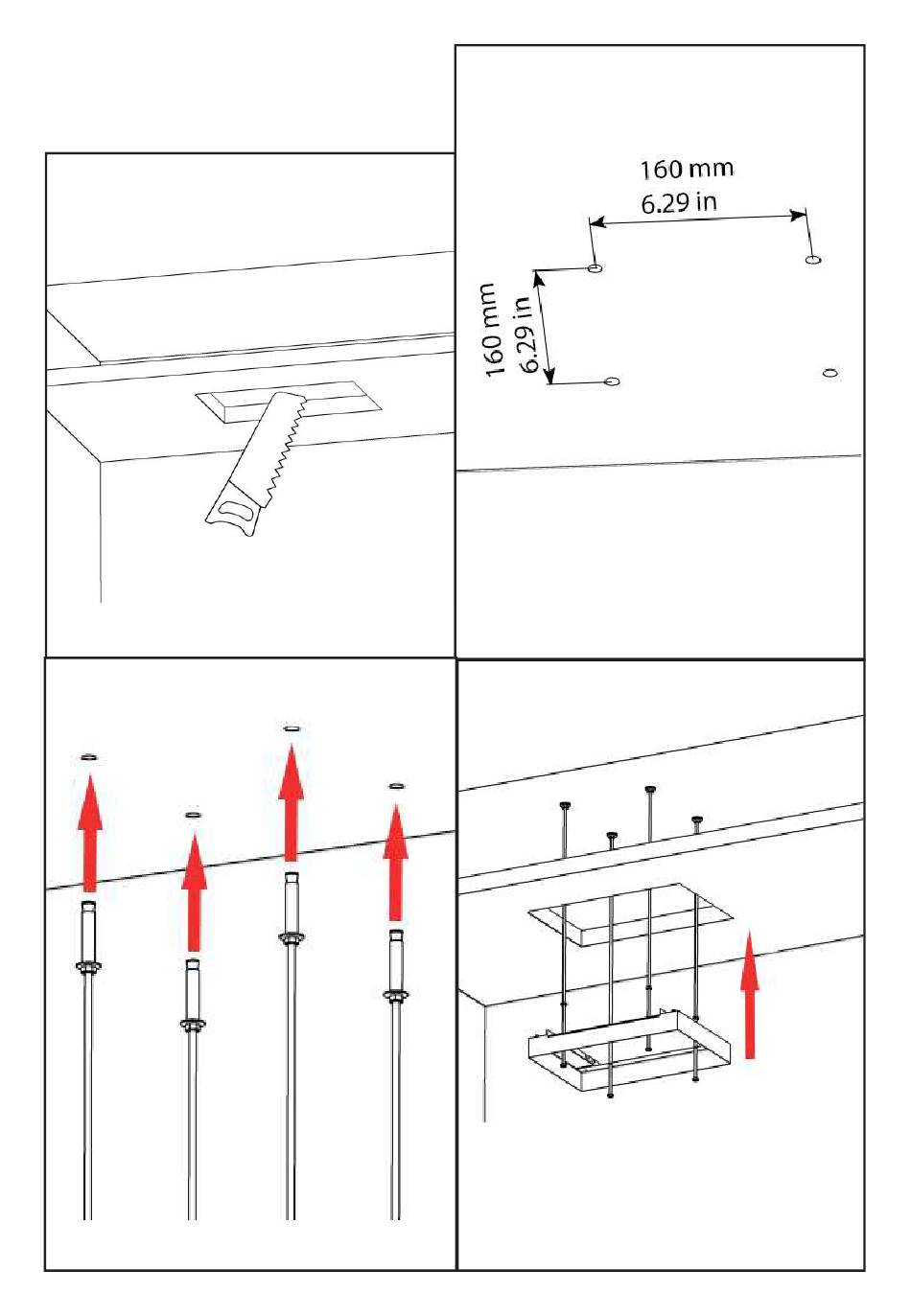 160 mm
6.29 in

160 mm
6.29 in