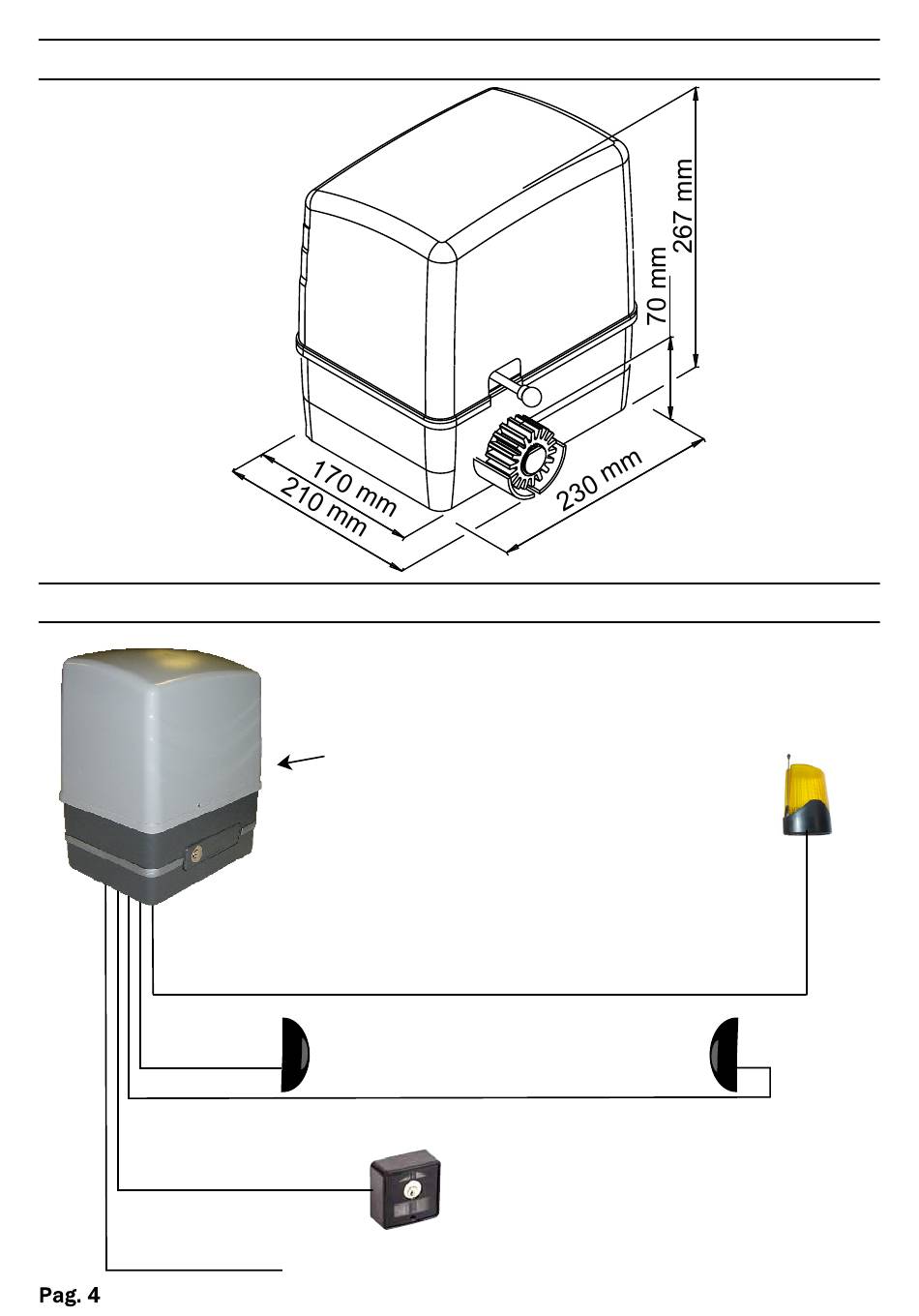 267 mm
70 mm
170 mm
210 mm
230 mm

Pag. 4