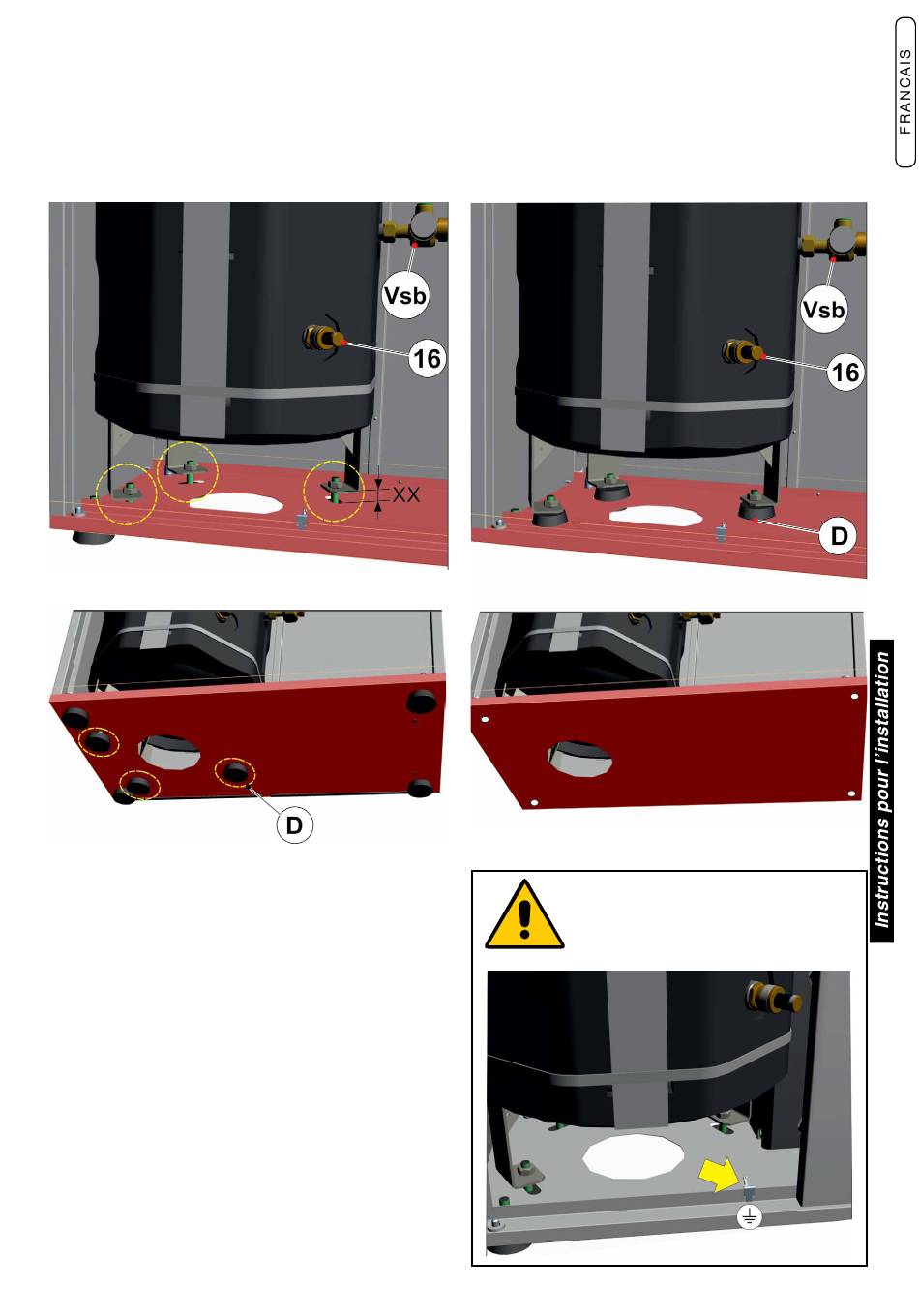 FRANCAIS

Vsb

16

XX

Vsb

16

D

D

Instructions pour l'installation