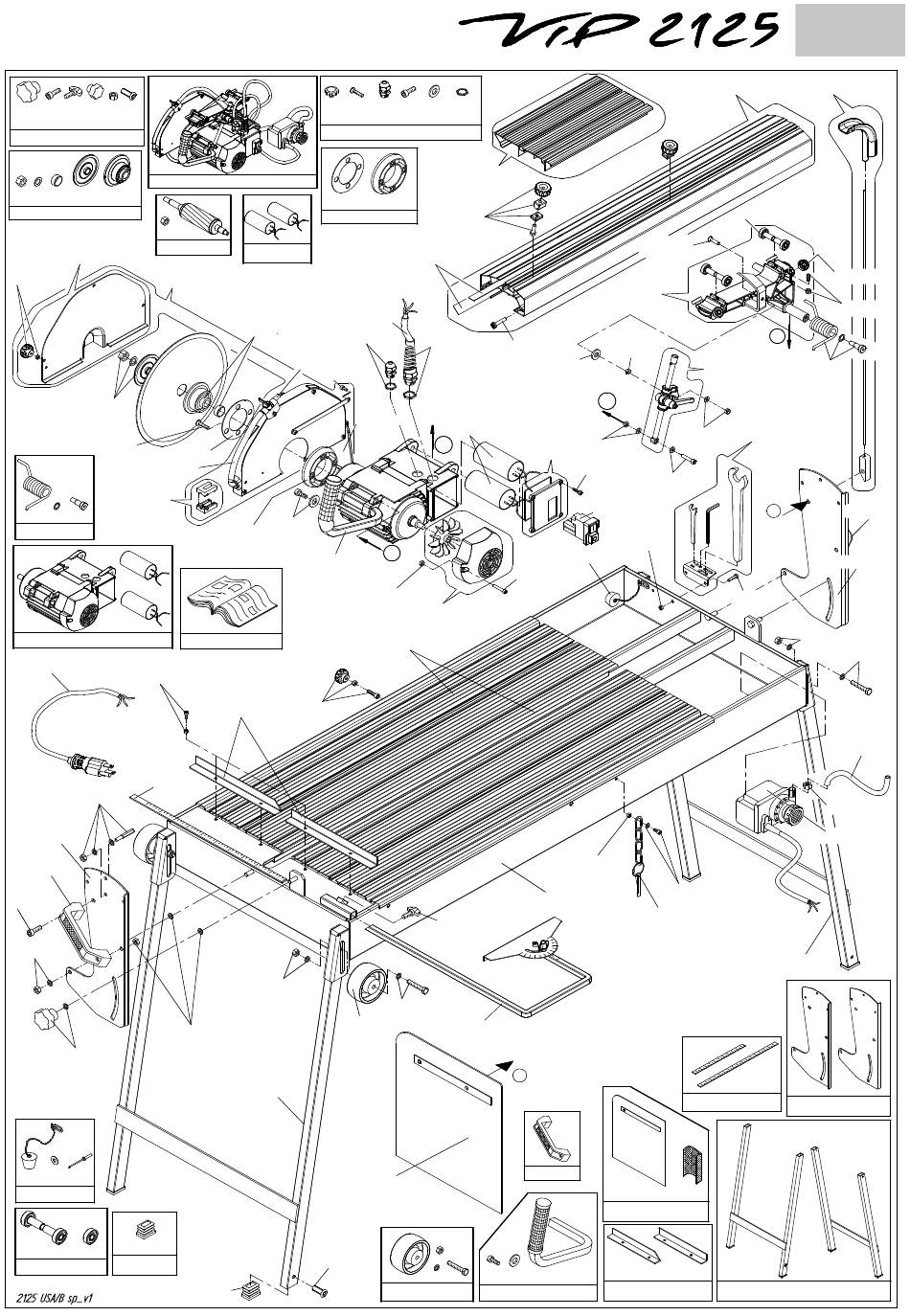 ViP 2125

2125 USA/B sp_v1