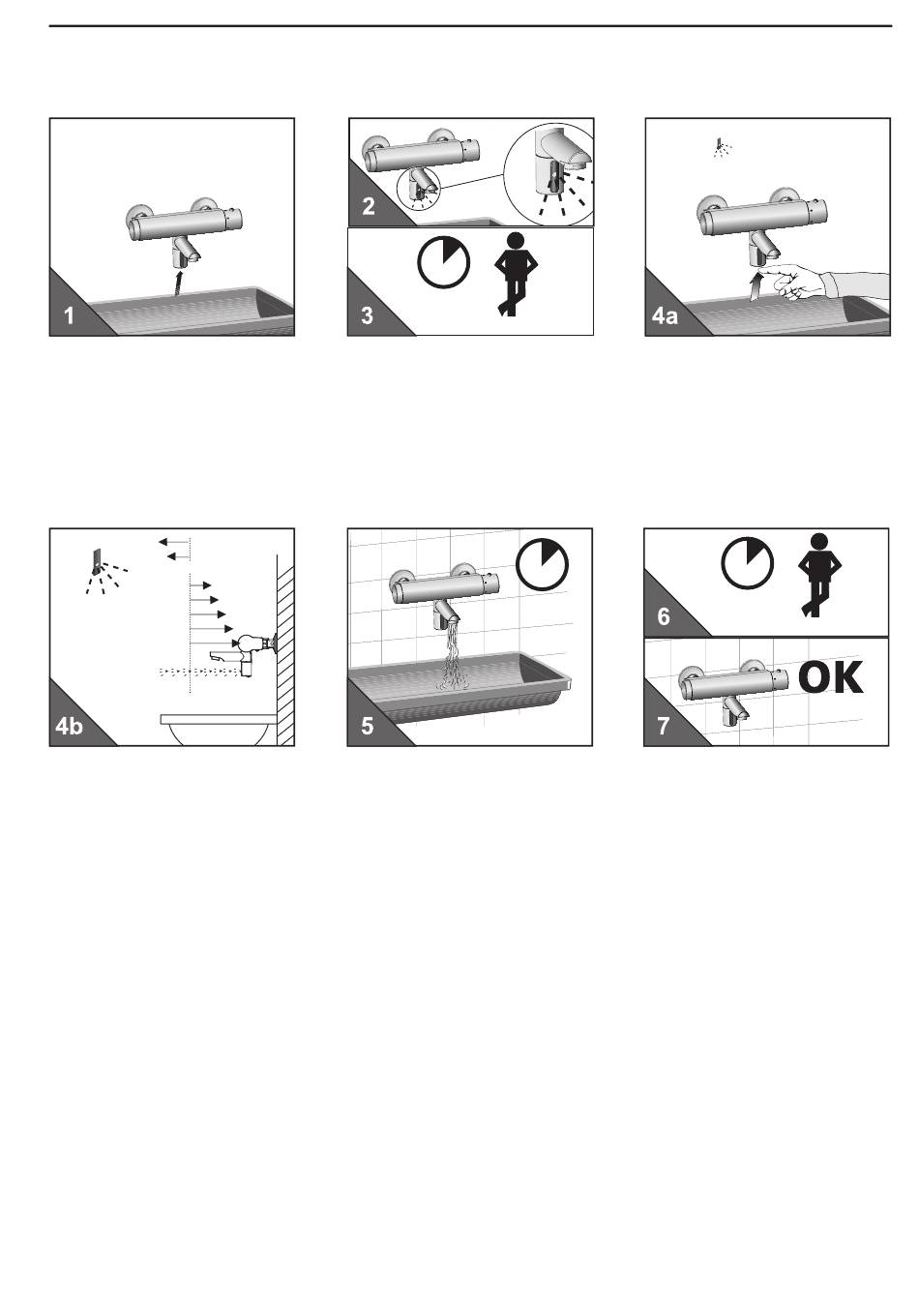 1

2

3

4a

4b

5

6

OK

7