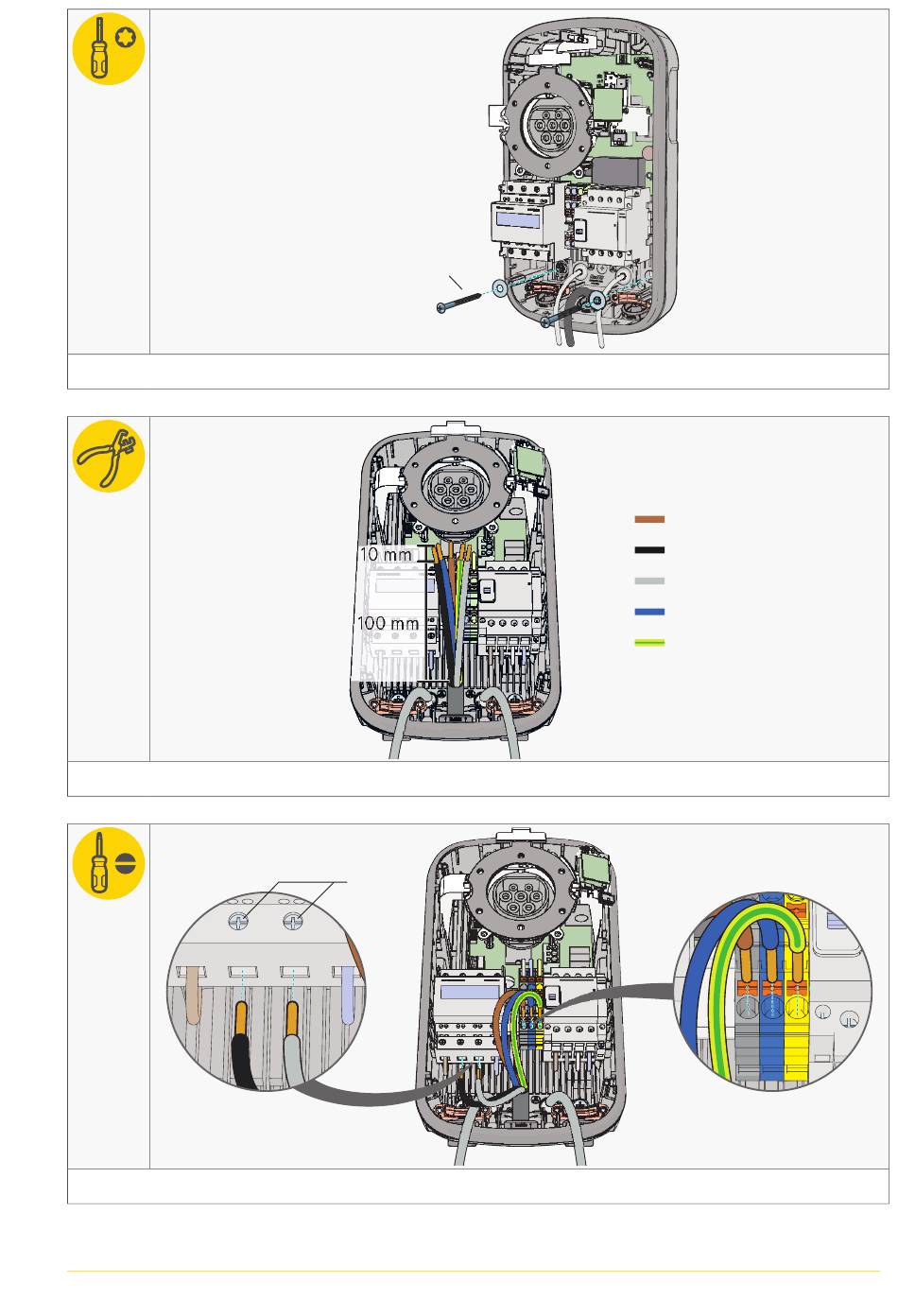 10 mm

100 mm