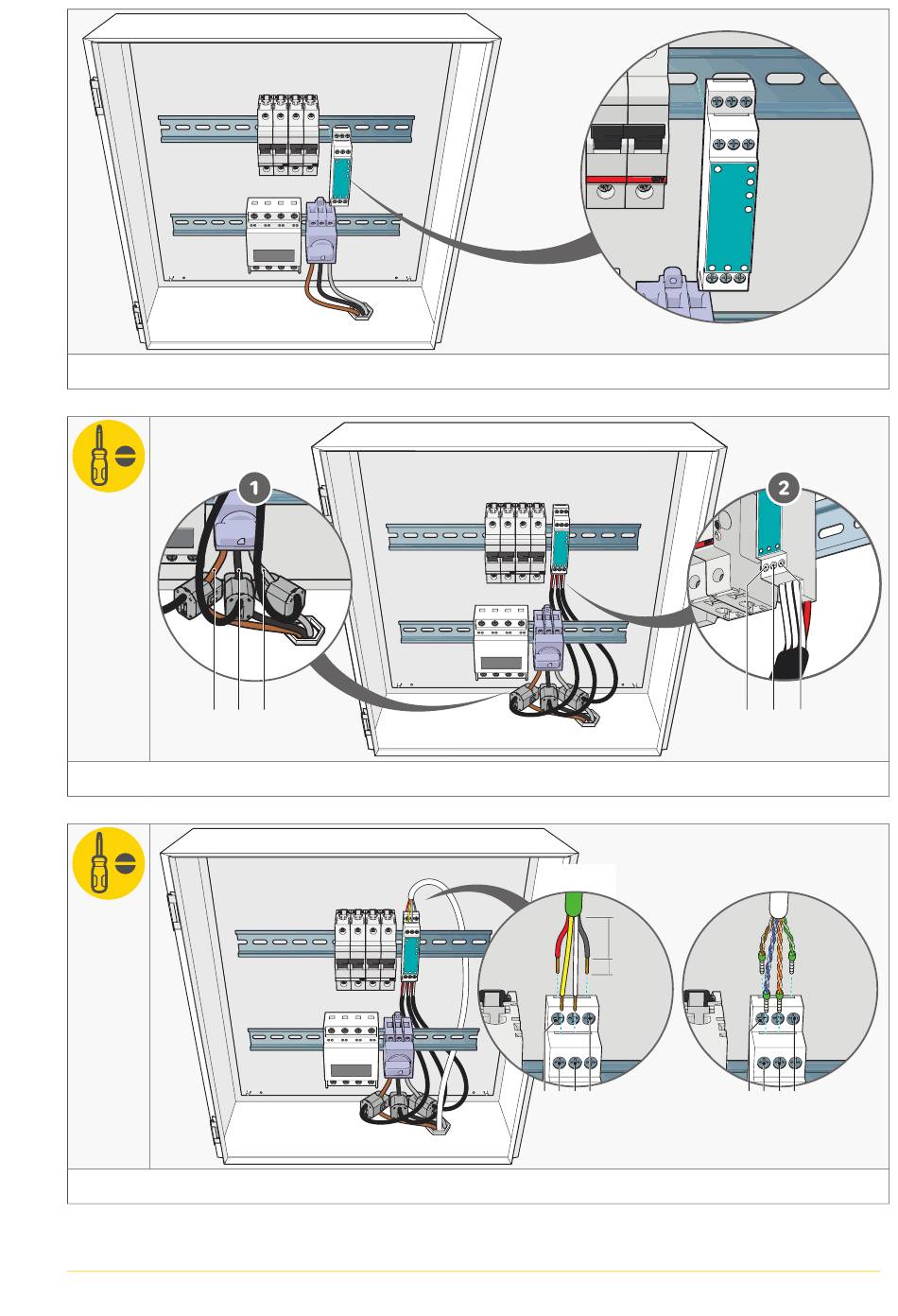 1

2