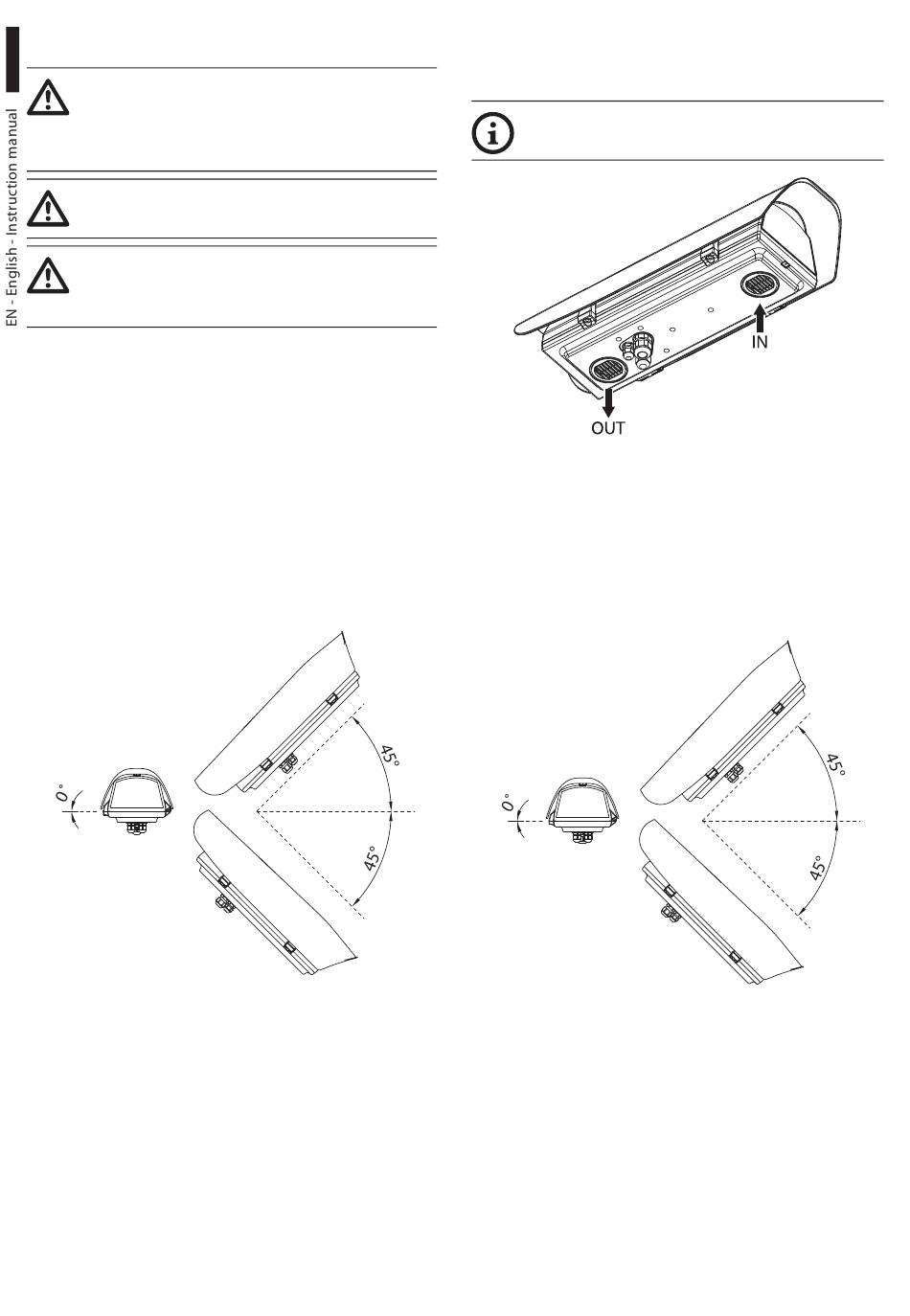 EN - English - Instruction manual

IN

OUT

0°

45°

45°

0°

45°

45°