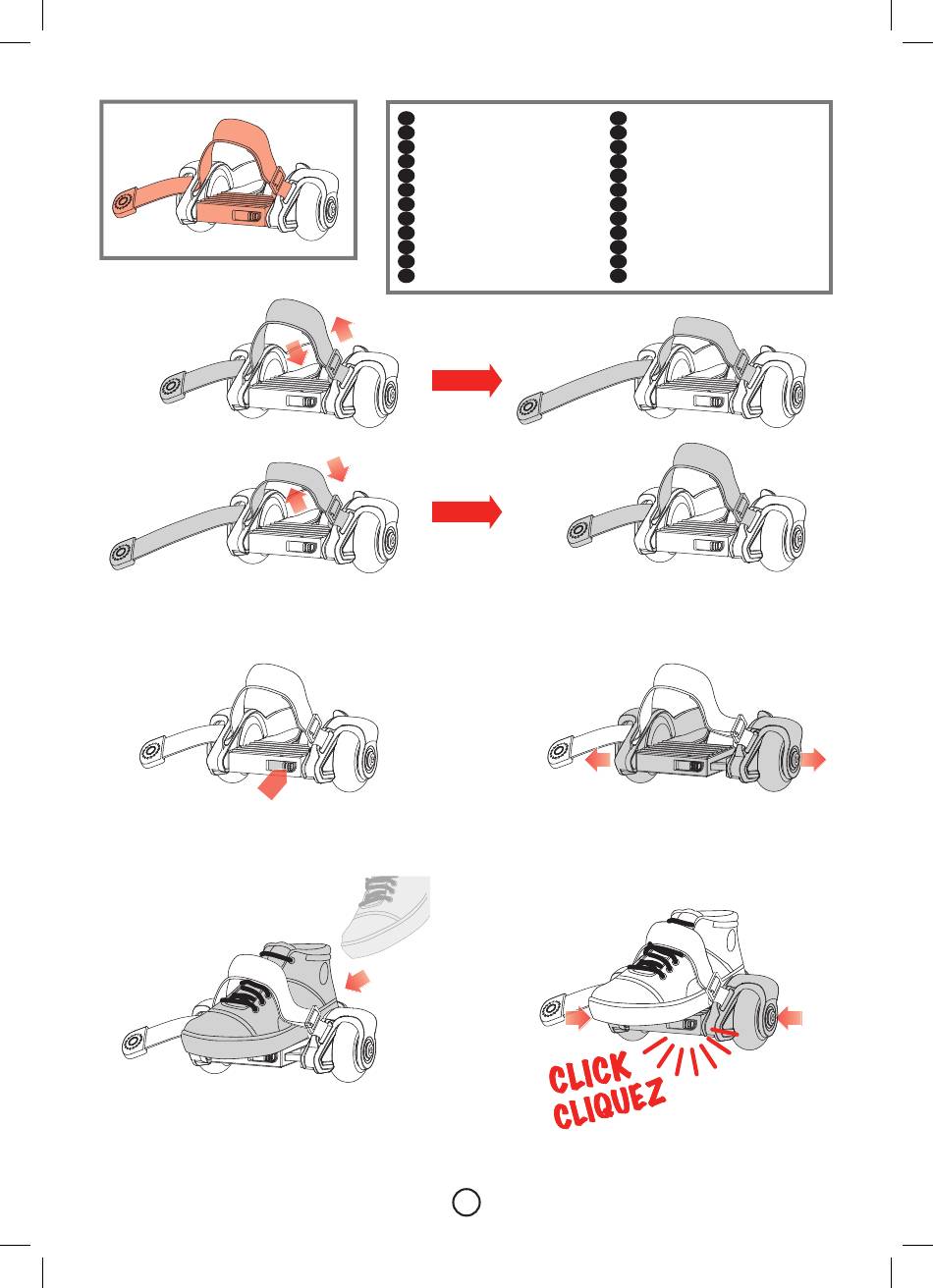 CLICK
CLIQUEZ