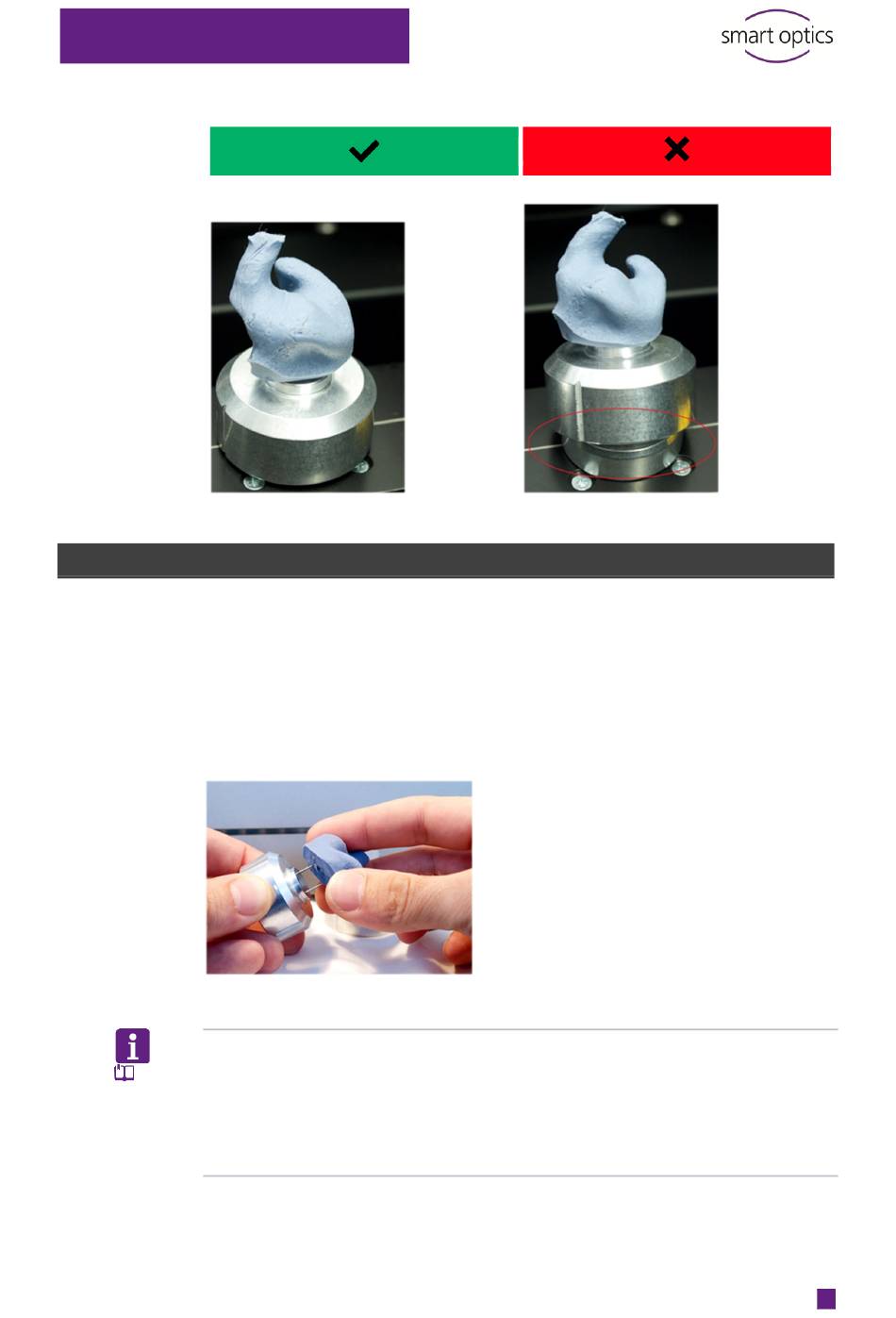 smart optics