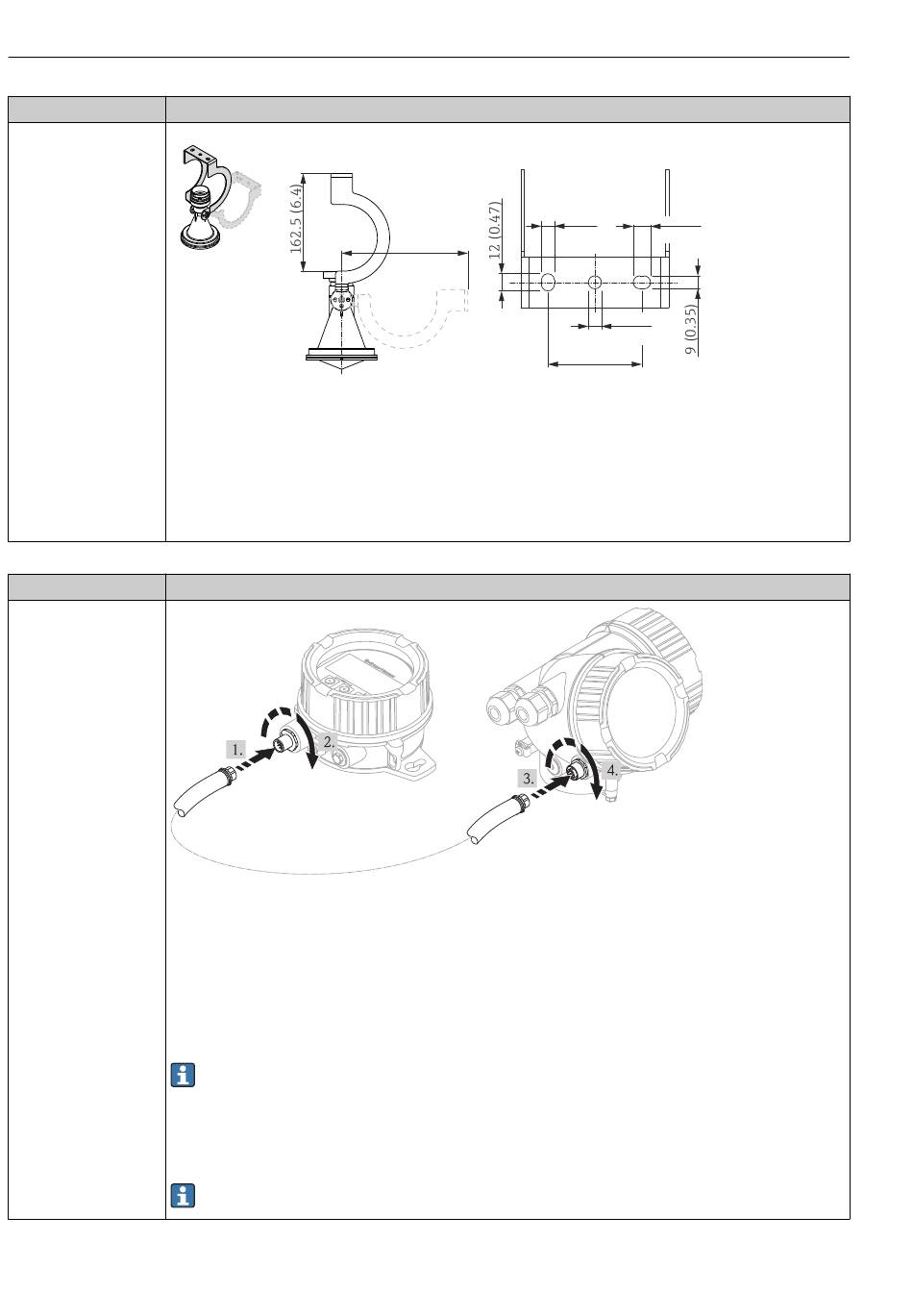 162.5 (6.4)

12 (0.47)

9 (0.35)

1.

2.

3.

4.