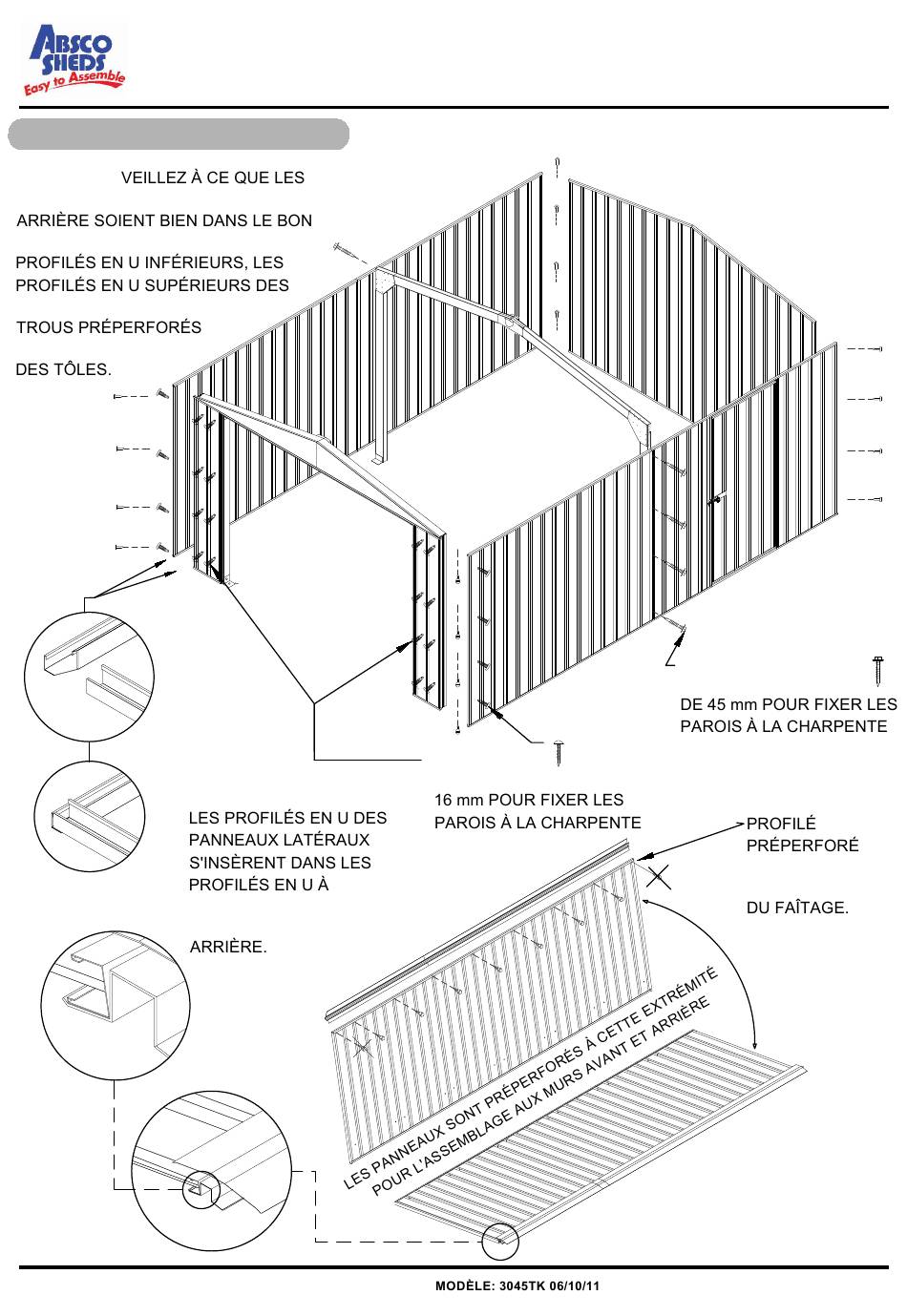 ABSCO SHEDS
Easy to Assemble

VEILLEZ À CE QUE LES

ARRIÈRE SOIENT BIEN DANS LE BON

PROFILÉS EN U INFÉRIEURS, LES PROFILÉS EN U SUPÉRIEURS DES

TROUS PRÉPERFORÉS

DES TÔLES.

DE 45 mm POUR FIXER LES PAROIS À LA CHARPENTE

16 mm POUR FIXER LES PAROIS À LA CHARPENTE

LES PROFILÉS EN U DES PANNEAUX LATÉRAUX S'INSÈRENT DANS LES PROFILÉS EN U À

ARRIÈRE.

PROFILÉ PRÉPERFORÉ

DU FAÎTAGE.

LES PANNEAUX SONT PRÉPERFORÉS À CETTE EXTRÉMITÉ POUR L'ASSEMBLAGE AUX MURS AVANT ET ARRIÈRE

MODÈLE: 3045TK 06/10/11