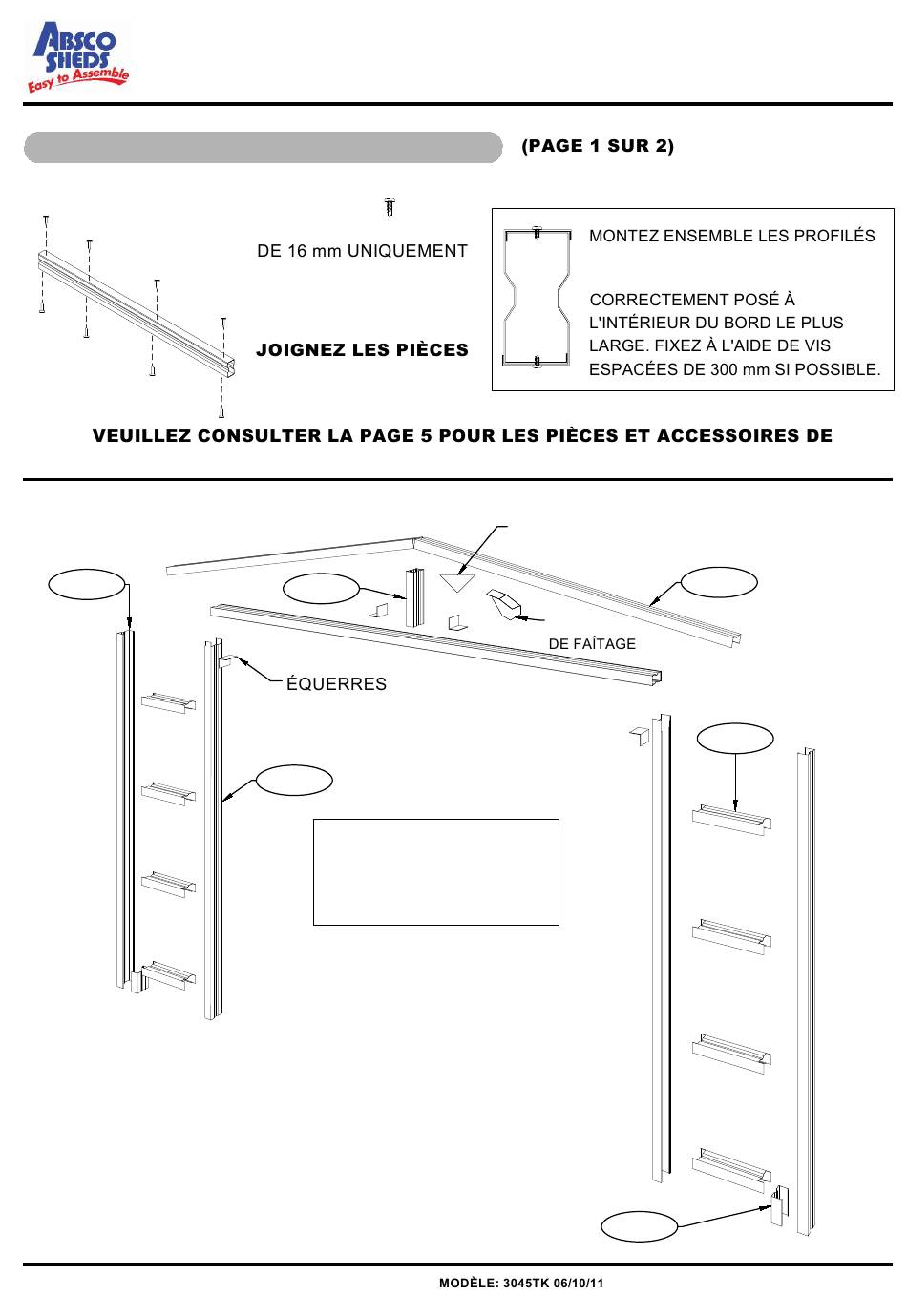 ABSCO SHEDS Easy to Assemble

(PAGE 1 SUR 2)

DE 16 mm UNIQUEMENT

JOIGNEZ LES PIÈCES

MONTEZ ENSEMBLE LES PROFILÉS

CORRECTEMENT POSÉ À L'INTÉRIEUR DU BORD LE PLUS LARGE. FIXEZ À L'AIDE DE VIS ESPACÉES DE 300 mm SI POSSIBLE.

VEUILLEZ CONSULTER LA PAGE 5 POUR LES PIÈCES ET ACCESSOIRES DE

DE FAÎTAGE

ÉQUERRES

MODÈLE: 3045TK 06/10/11