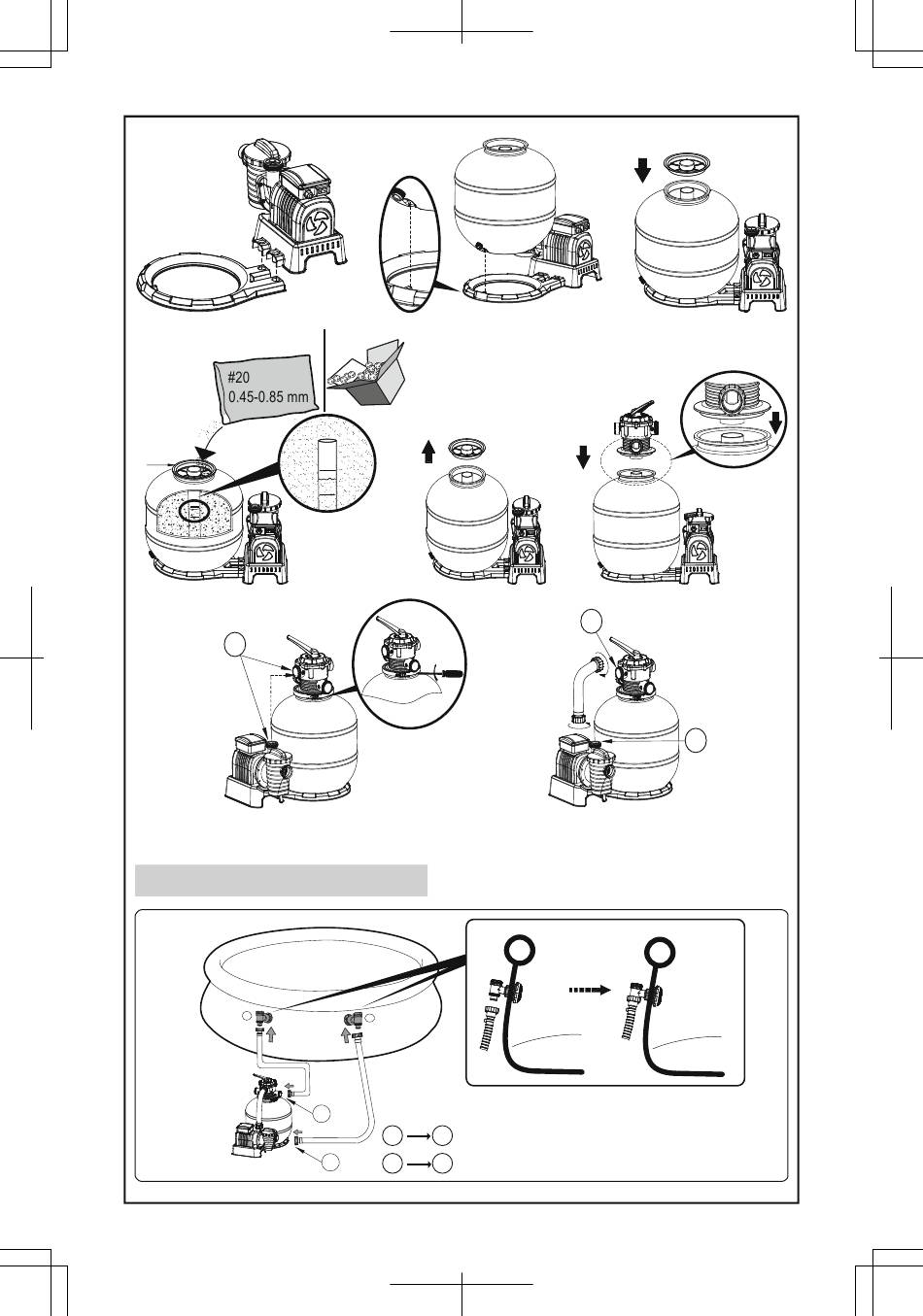 #20
0.45-0.85 mm