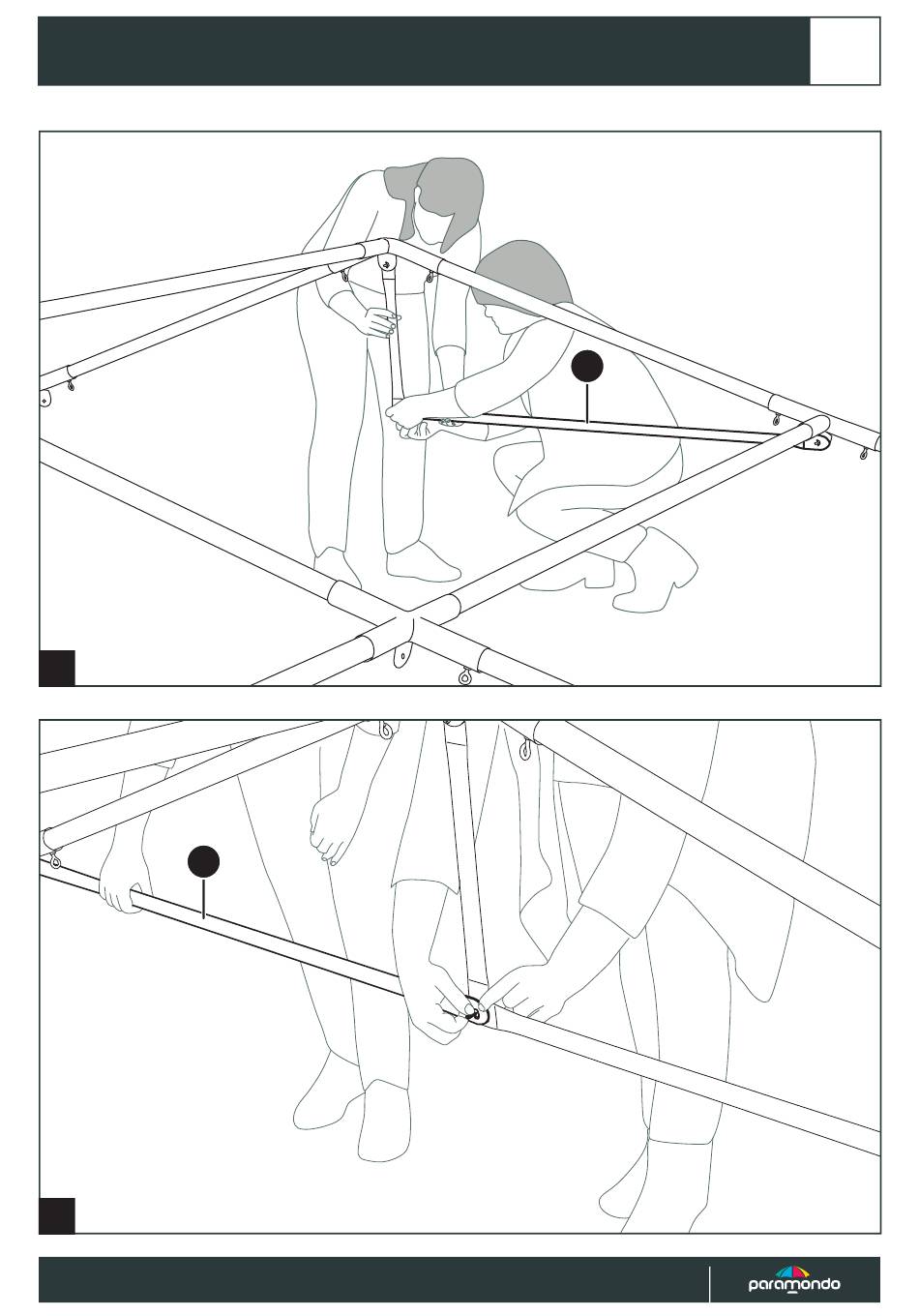 paramondo