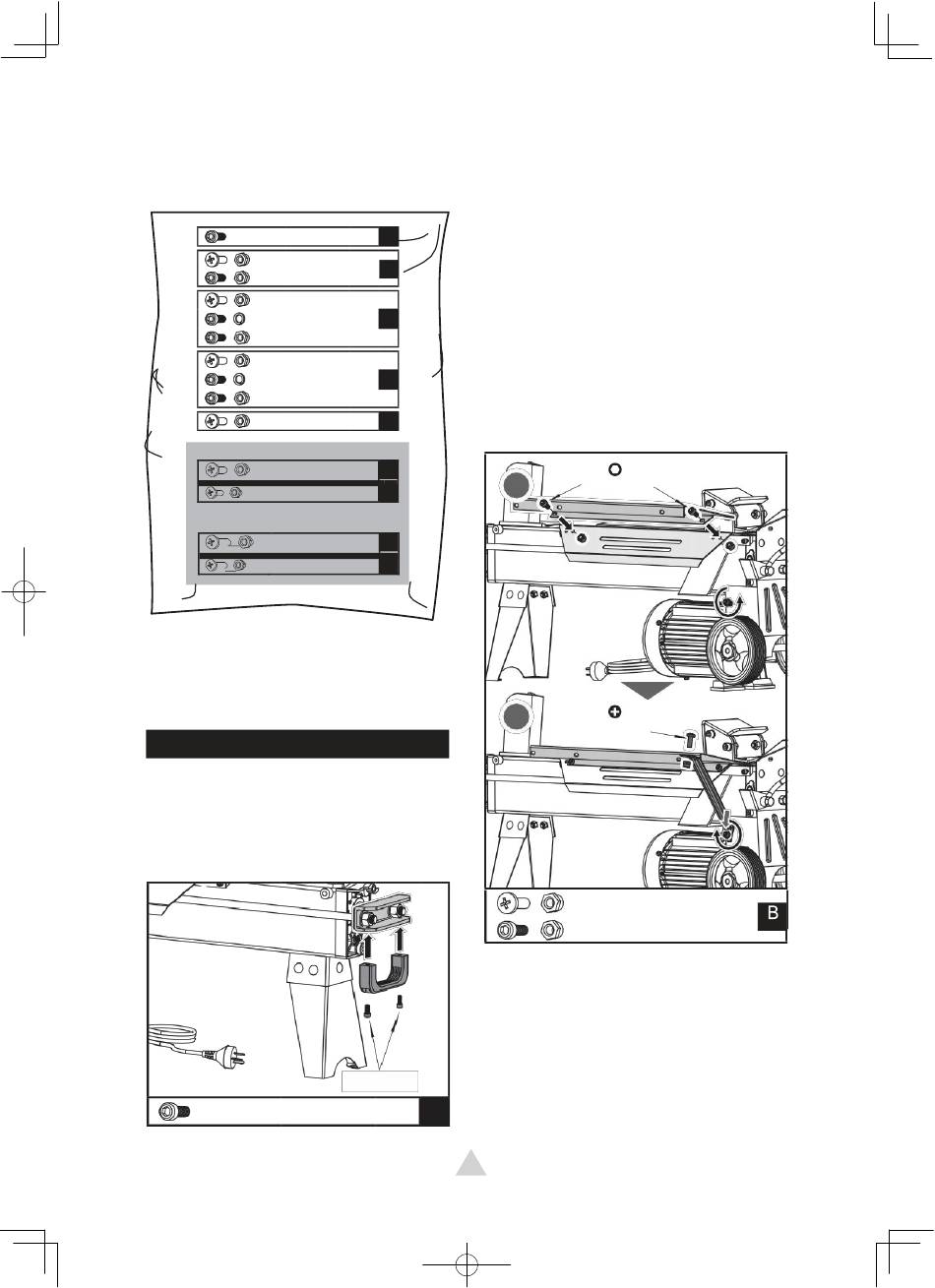 B