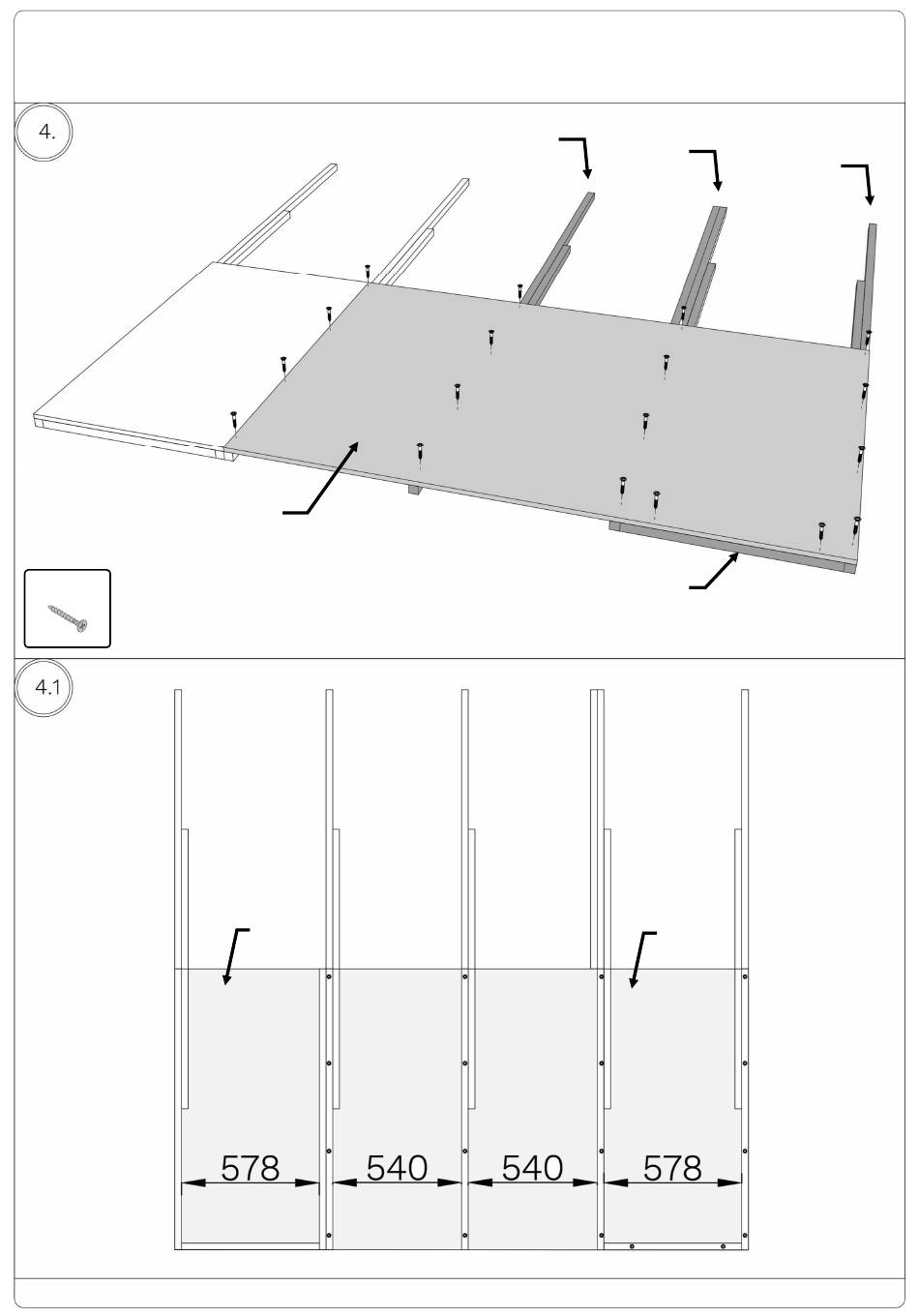 4.

4.1

578 540 540 578