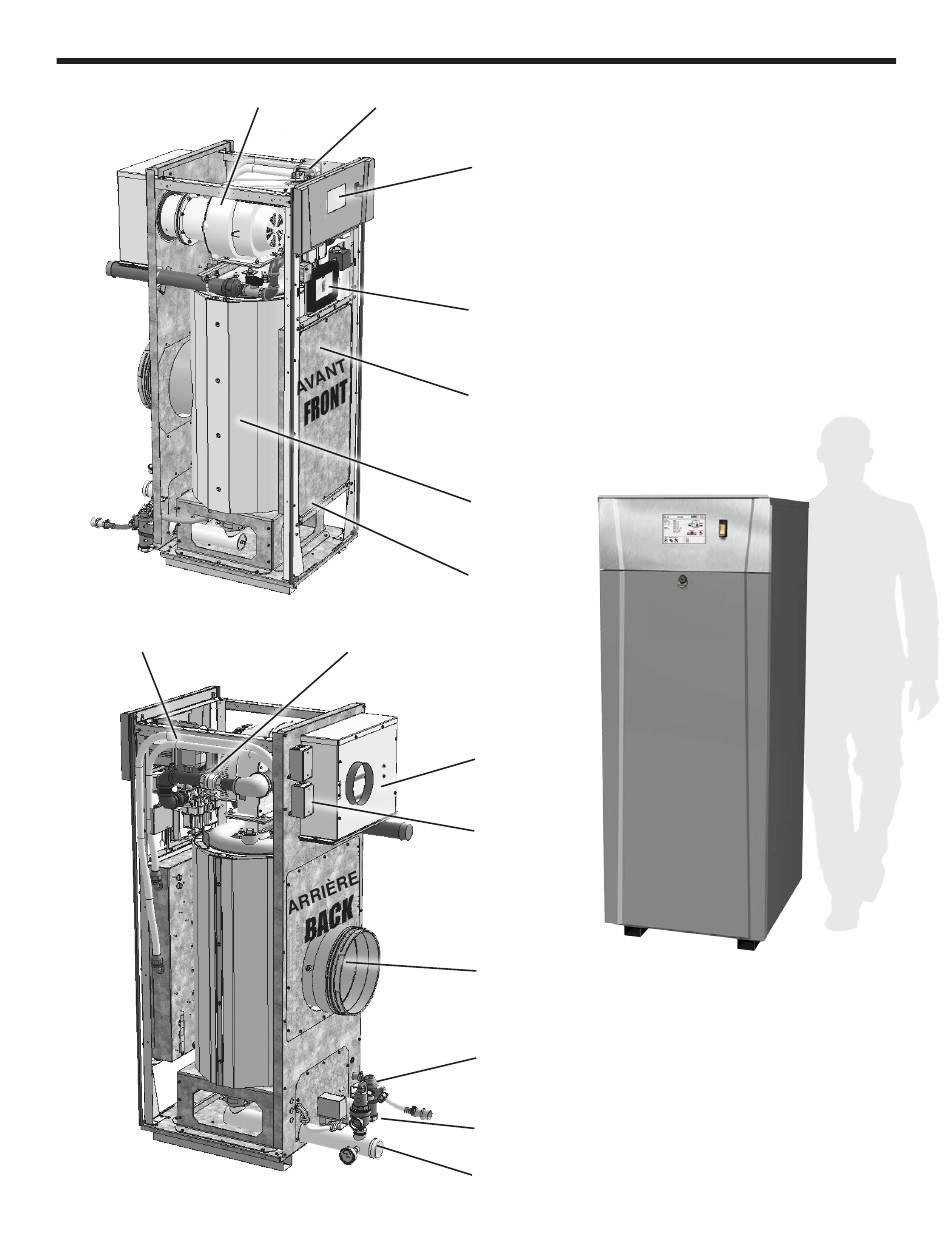 AVANT
FRONT

ARRIÈRE
BACK