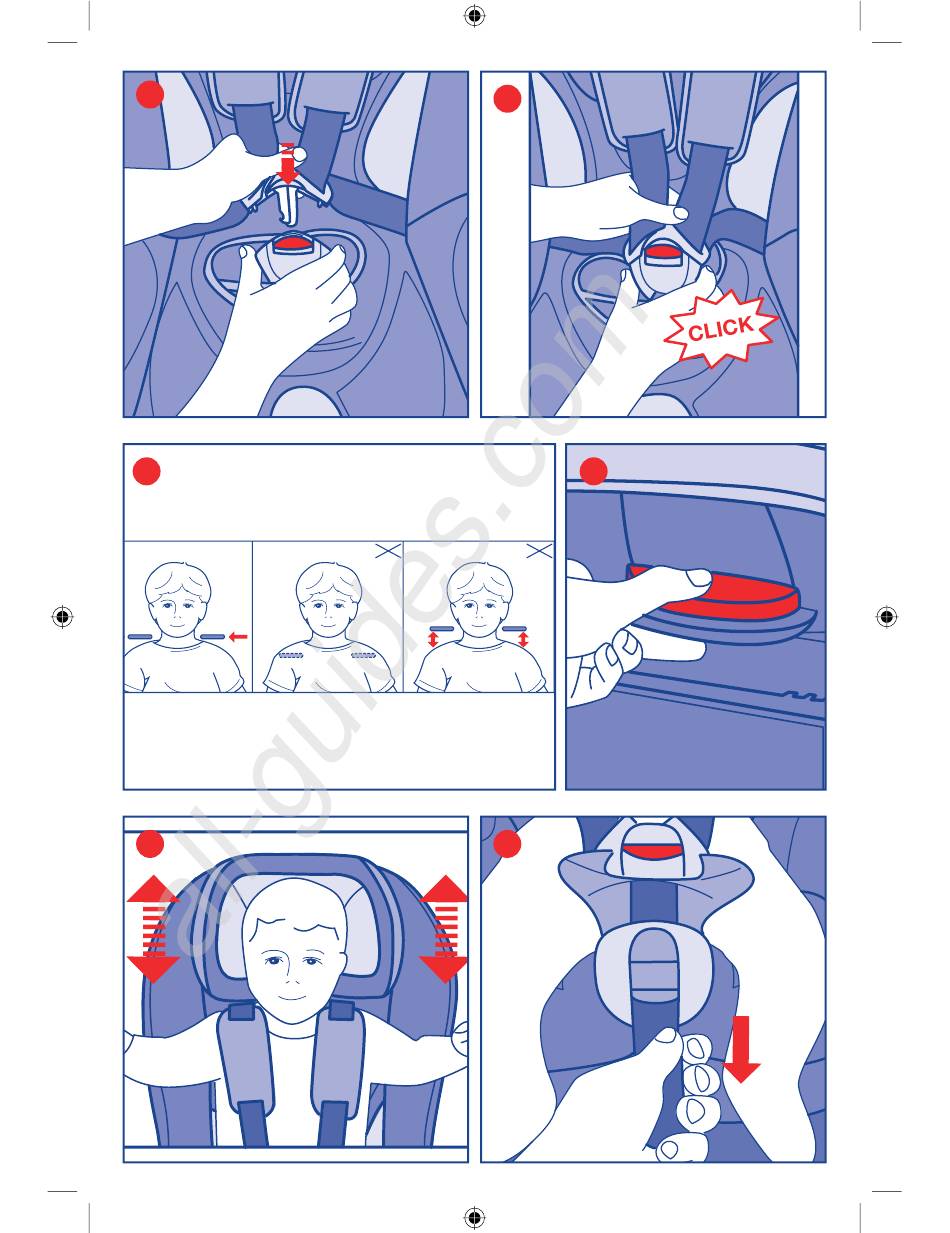 CLICK

all-guides.com