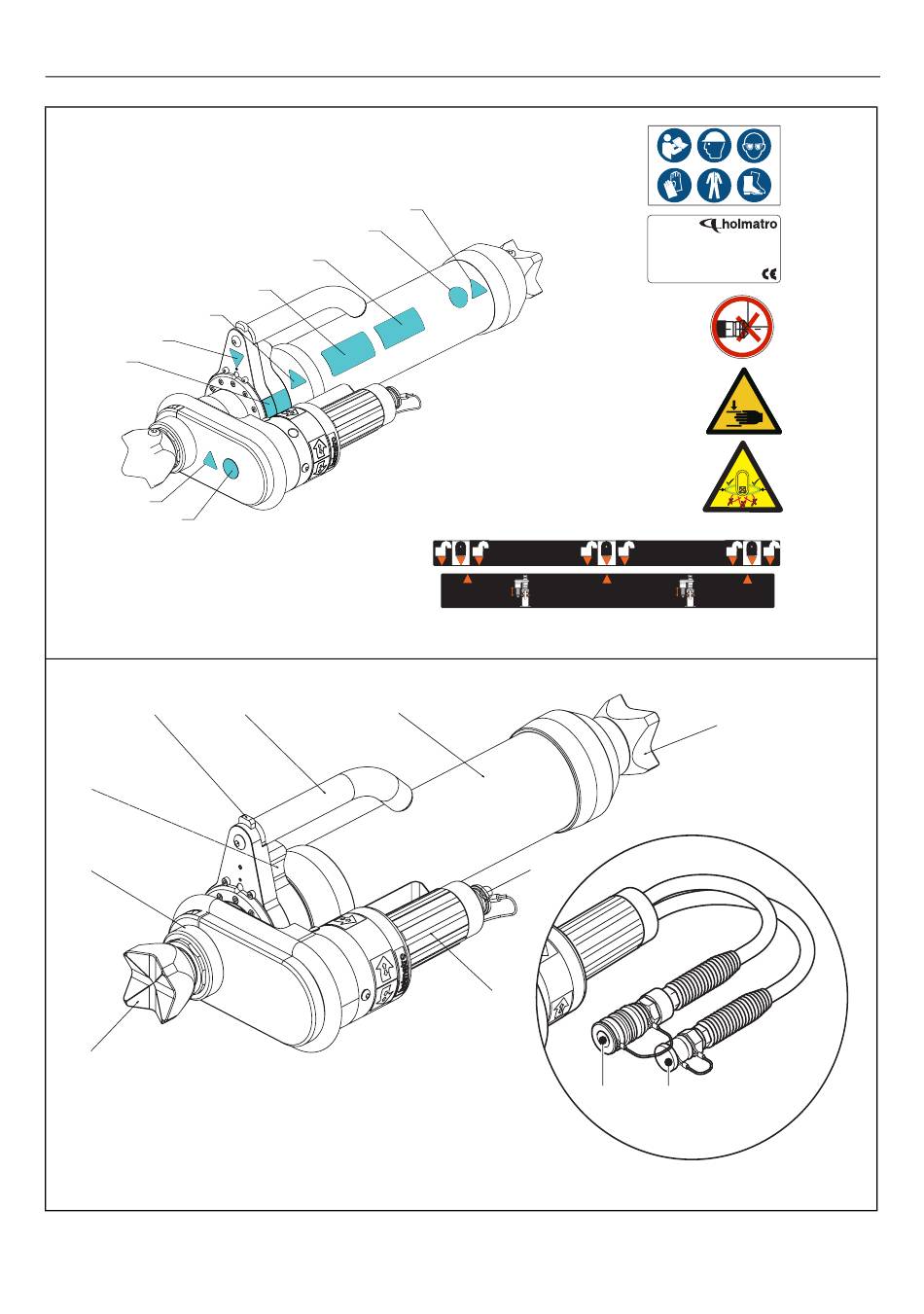 holmatro

CE