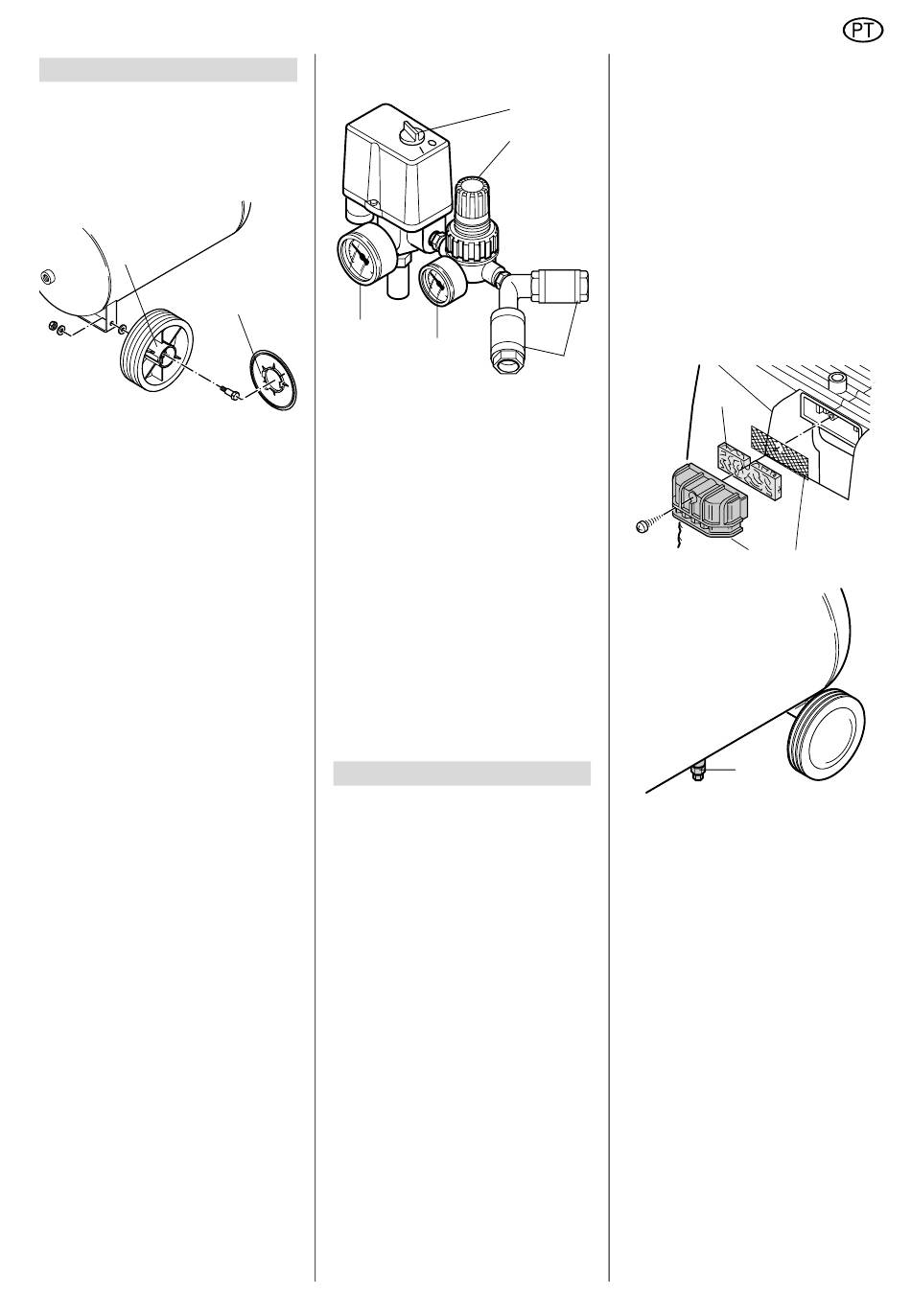 PT